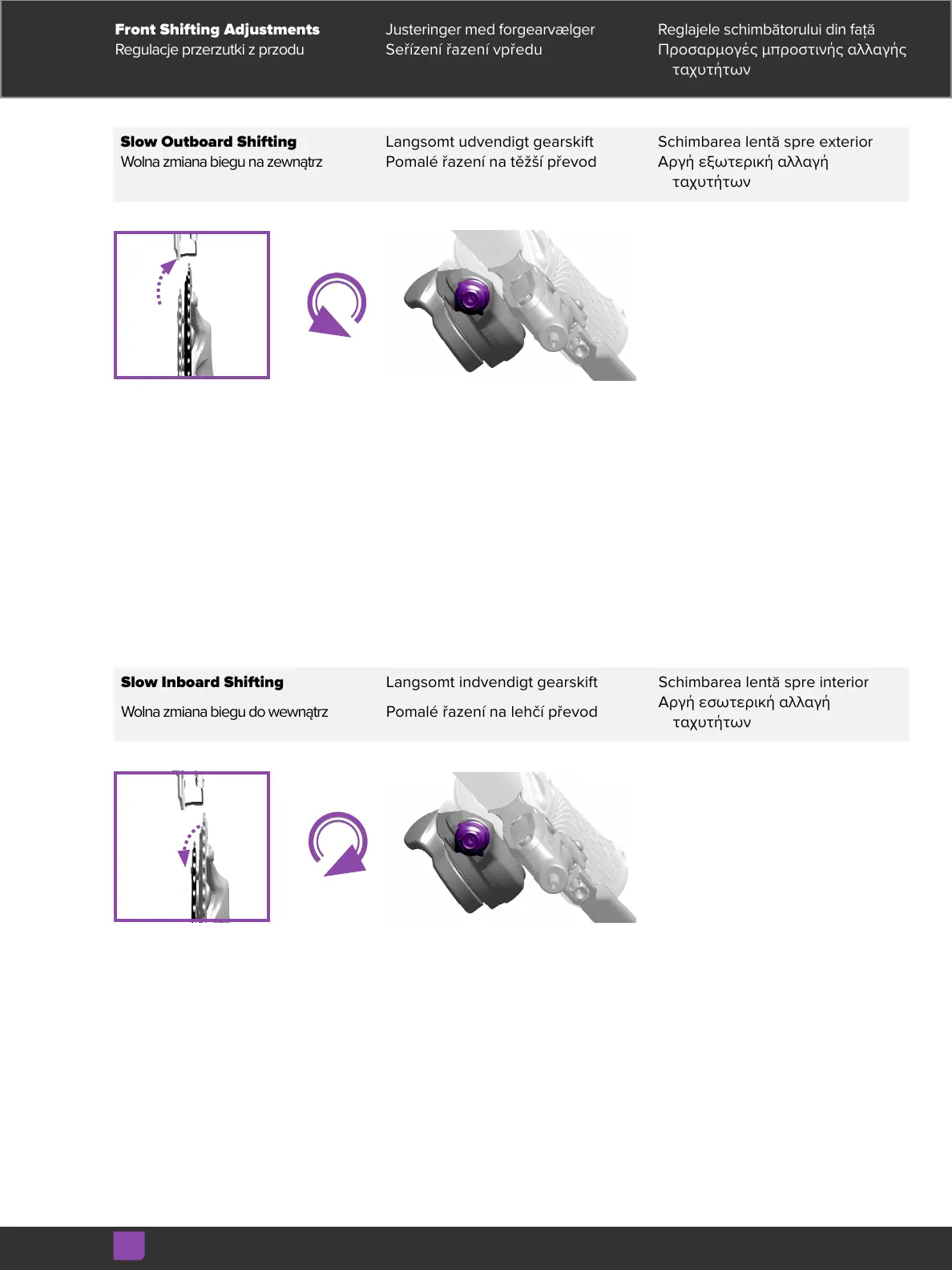 Front Shifting Adjustments
Regulacje przerzutki z przodu

Justeringer med forgearvælger
Seřízení řazení vpředu

Reglajele schimbătorului din față
Προσαρμογές μπροστινής αλλαγής ταχυτήτων

Slow Outboard Shifting
Wolna zmiana biegu na zewnątrz

Langsomt udvendigt gearskift
Pomalé řazení na těžší převod

Schimbarea lentă spre exterior
Αργή εξωτερική αλλαγή ταχυτήτων

Slow Inboard Shifting
Wolna zmiana biegu do wewnątrz

Langsomt indvendigt gearskift
Pomalé řazení na lehčí převod

Schimbarea lentă spre interior
Αργή εσωτερική αλλαγή ταχυτήτων