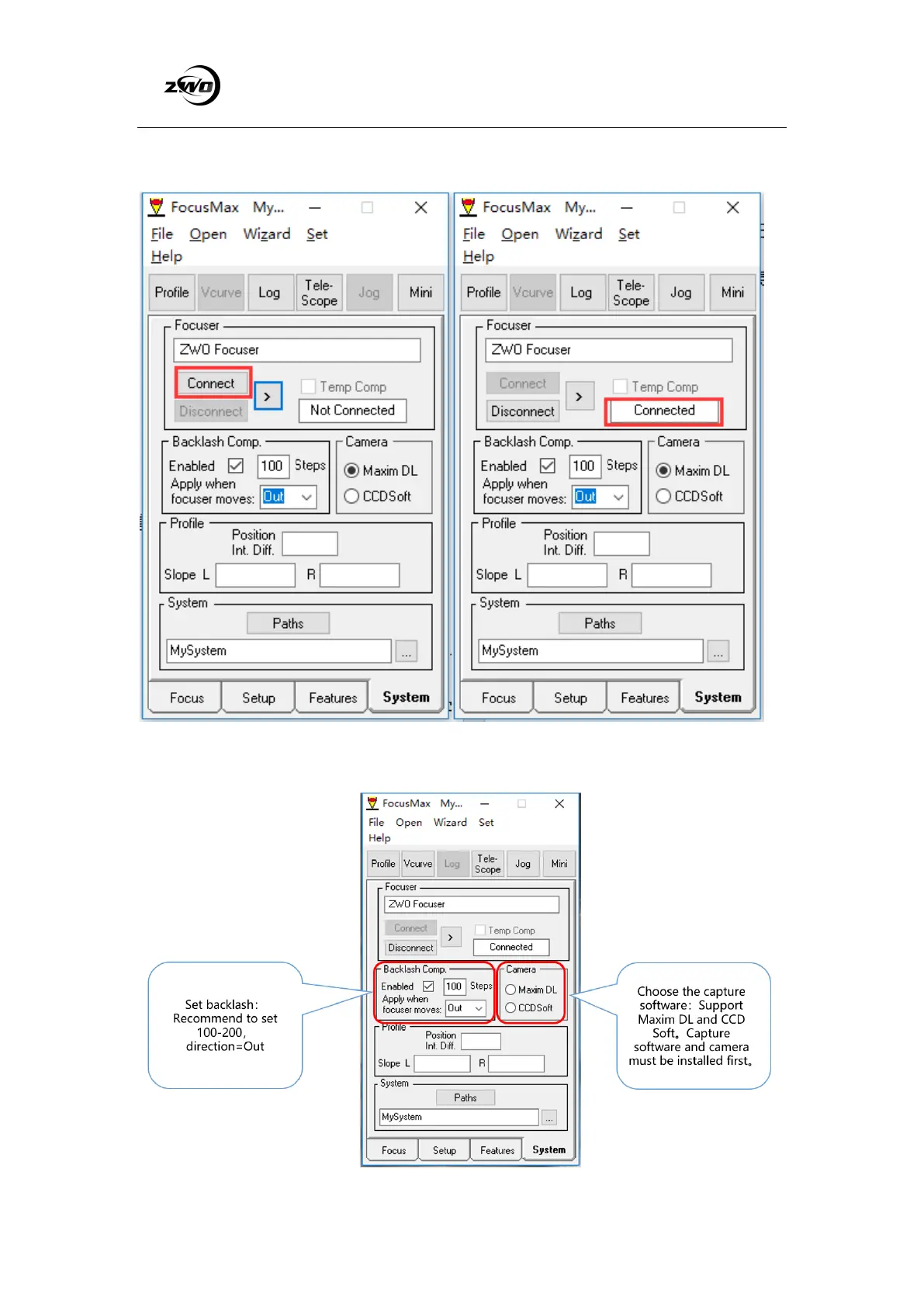 ZWO

FocusMax My...
File Open Wizard Set
Help
Profile Vcurve Log Tele-Scope Jog Mini
Focuser
ZWO Focuser
Connect
>
Temp Comp
Disconnect
Not Connected
Backlash Comp.
Enabled 100 Steps
Apply when focuser moves: Out
Camera
Maxim DL
CCDSoft
Profile
Position
Int. Diff.
Slope L R
System
Paths
MySystem ...
Focus Setup Features System

FocusMax My...
File Open Wizard Set
Help
Profile Vcurve Log Tele-Scope Jog Mini
Focuser
ZWO Focuser
Connect
>
Temp Comp
Disconnect
Connected
Backlash Comp.
Enabled 100 Steps
Apply when focuser moves: Out
Camera
Maxim DL
CCDSoft
Profile
Position
Int. Diff.
Slope L R
System
Paths
MySystem ...
Focus Setup Features System

Set backlash: Recommend to set 100-200, direction=Out

FocusMax My...
File Open Wizard Set
Help
Profile Vcurve Log Tele-Scope Jog Mini
Focuser
ZWO Focuser
Connect
>
Temp Comp
Disconnect
Connected
Backlash Comp.
Enabled 100 Steps
Apply when focuser moves: Out
Camera
Maxim DL
CCDSoft
Profile
Position
Int. Diff.
Slope L R
System
Paths
MySystem ...
Focus Setup Features System

Choose the capture software: Support Maxim DL and CCD Soft。Capture software and camera must be installed first。