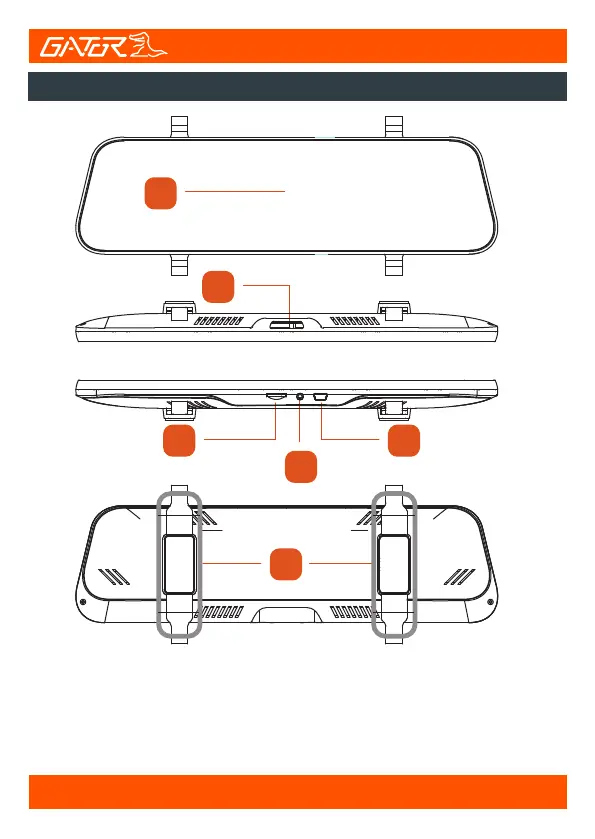 GATOR