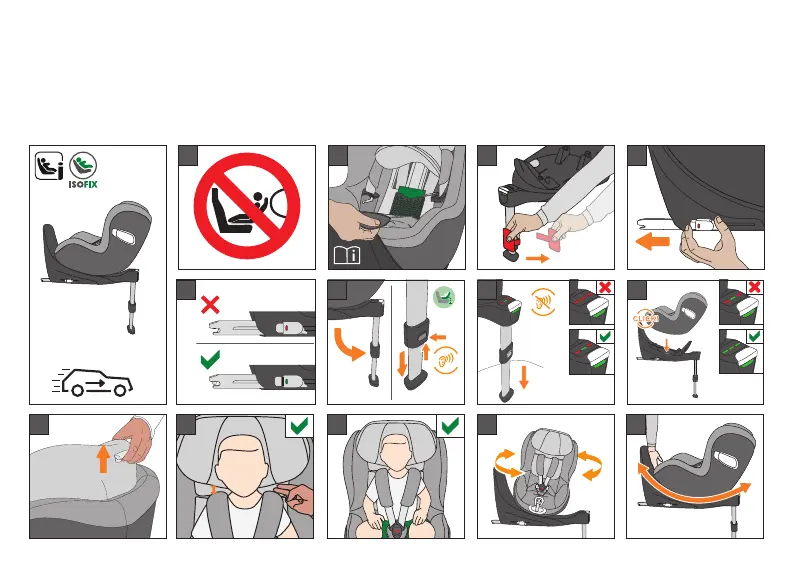 ISOFIX

CLICK!