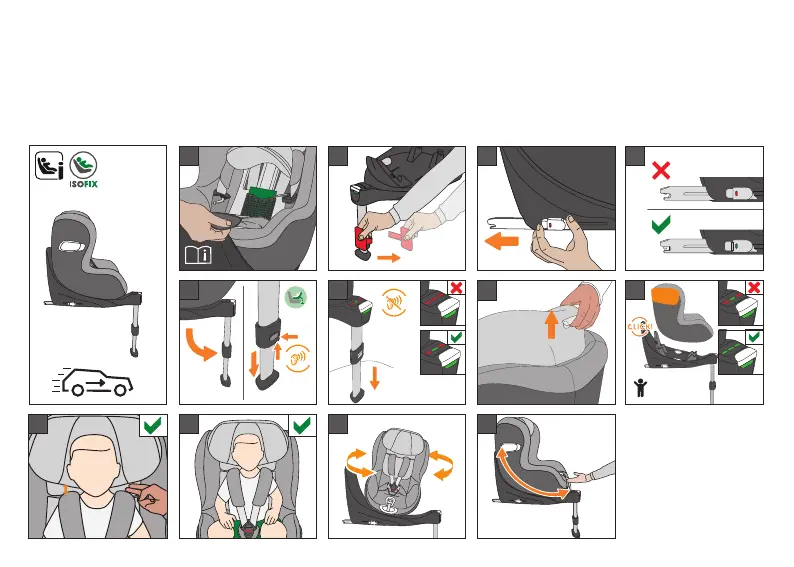 ISOFIX

CLICK!