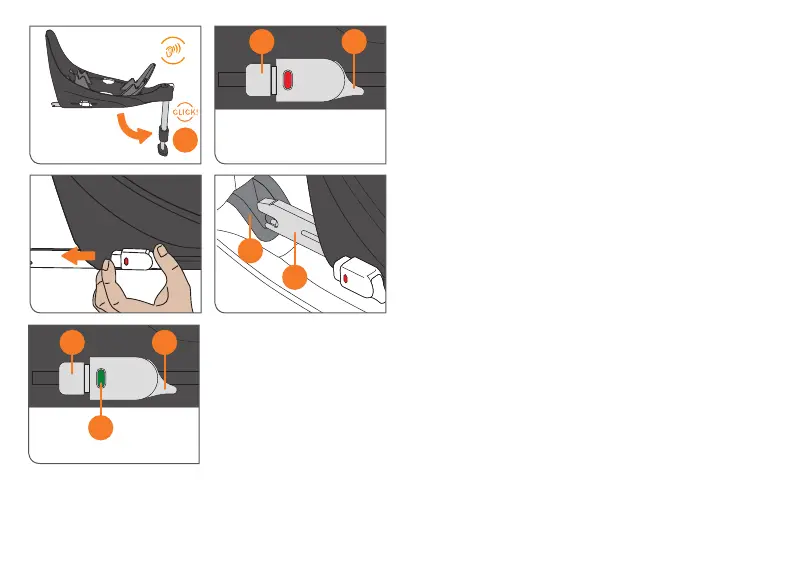 CLICK!