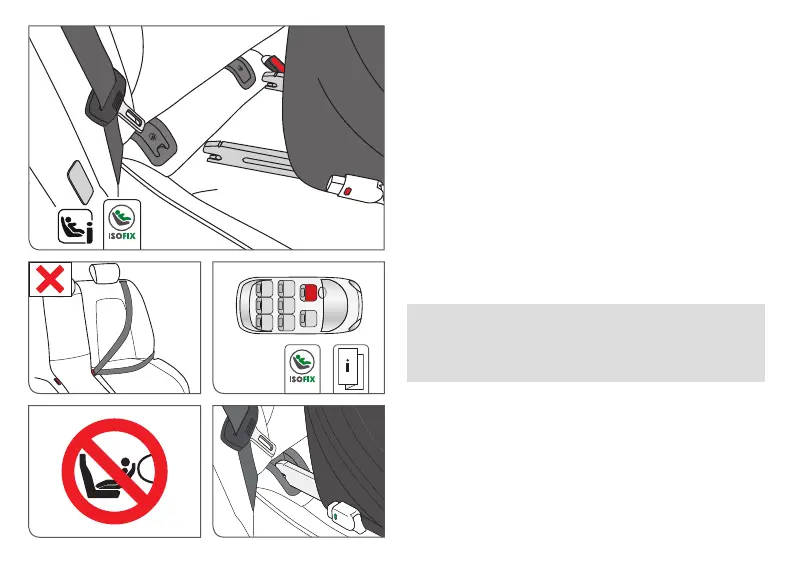 ISOFIX

ISOFIX

i