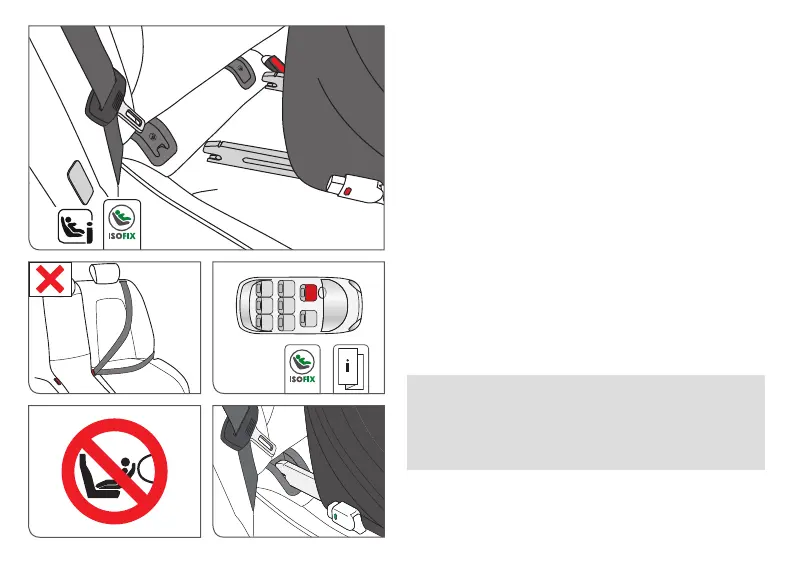 ISOFIX

ISOFIX

i