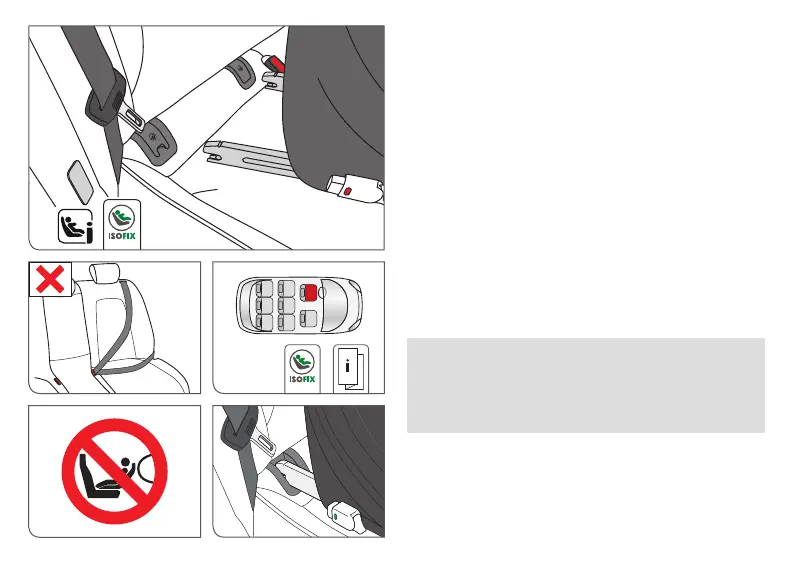 ISOFIX

ISOFIX

i