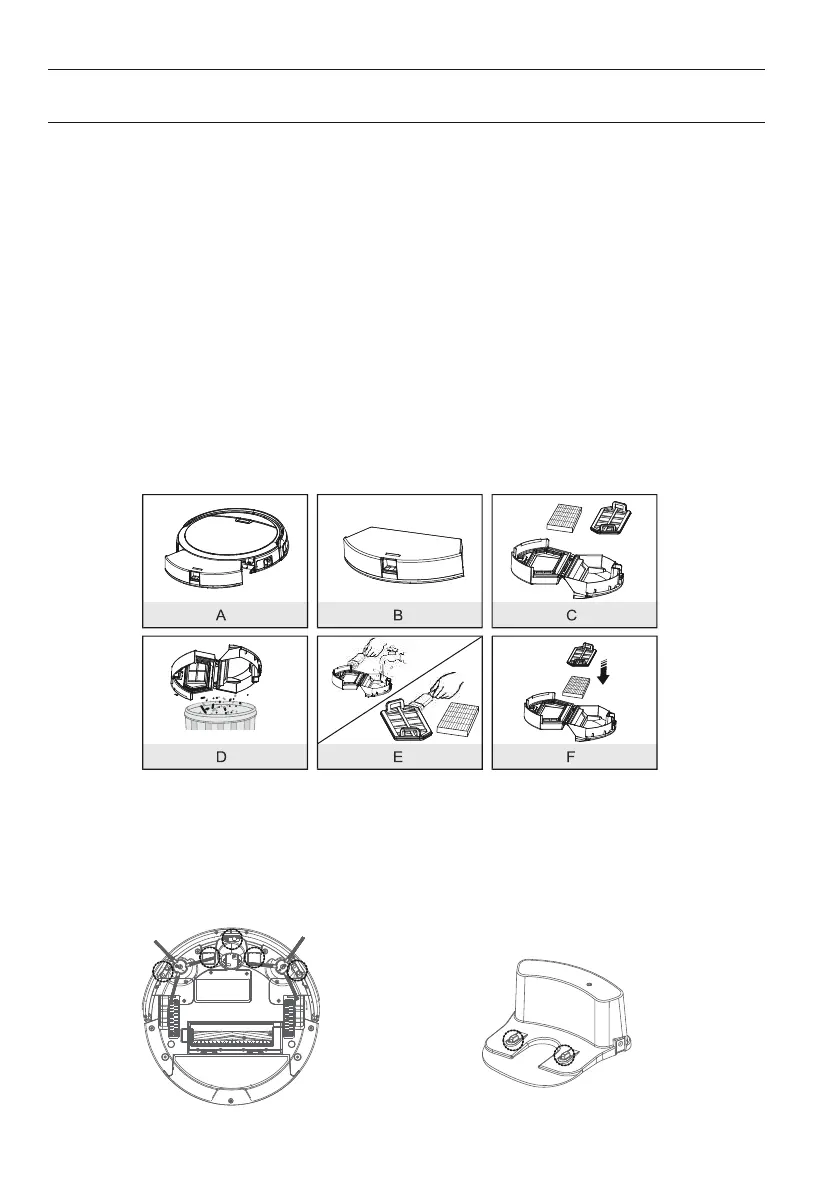 A

B

C

D

E

F