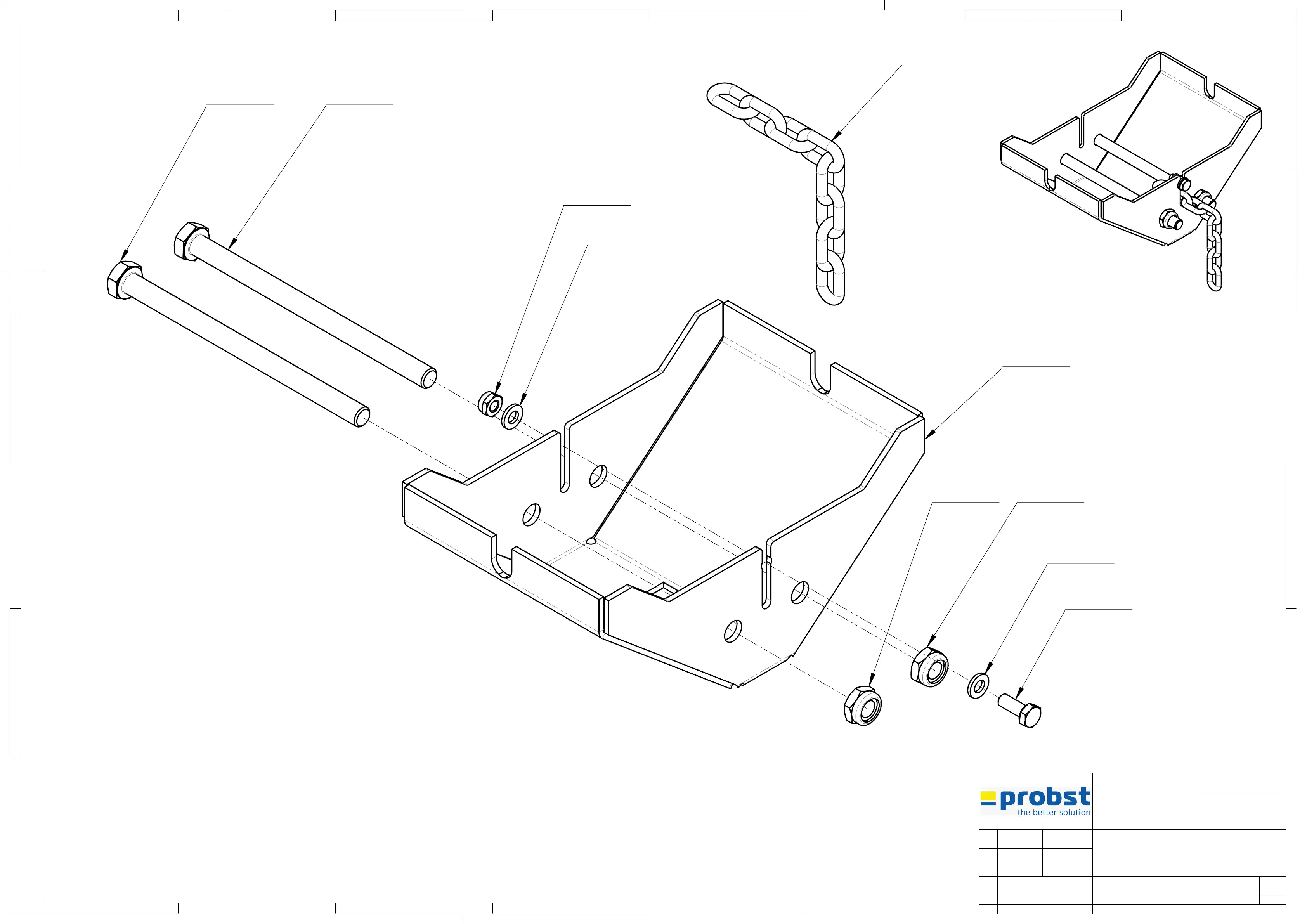 probst
the better solution