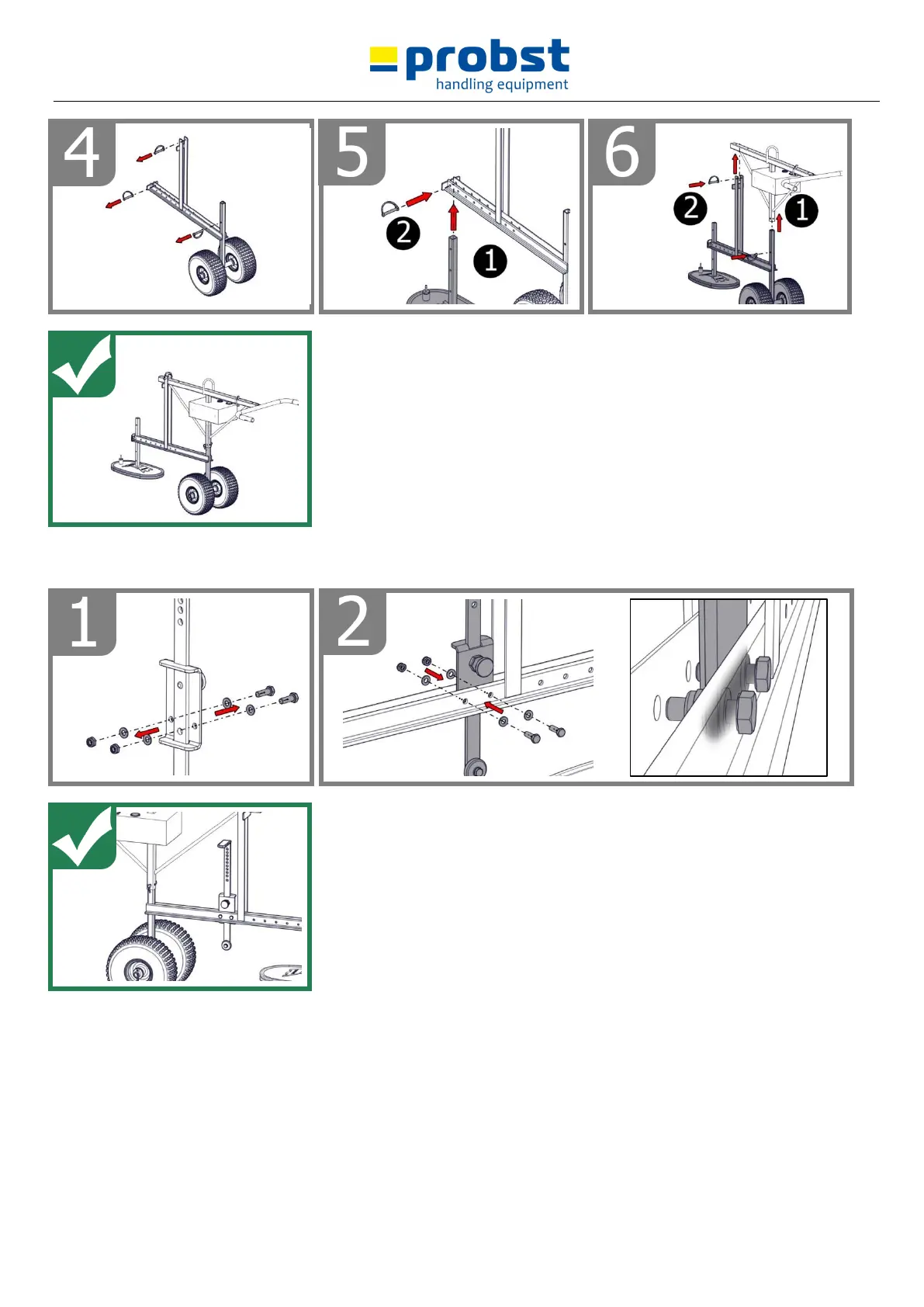 probst
handling equipment

4

5

2

1

6

2

1

1

2