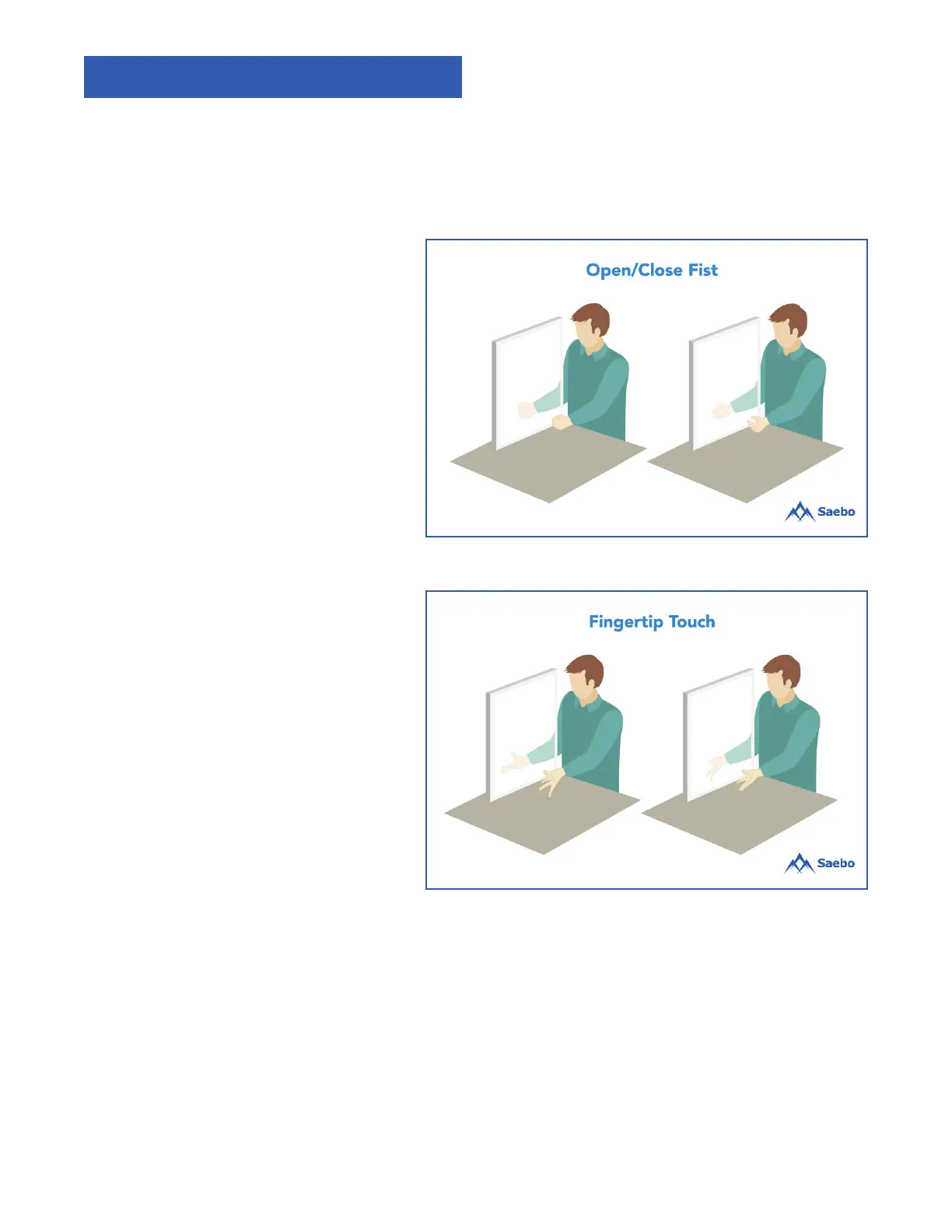 Open/Close Fist

Saebo

Fingertip Touch

Saebo