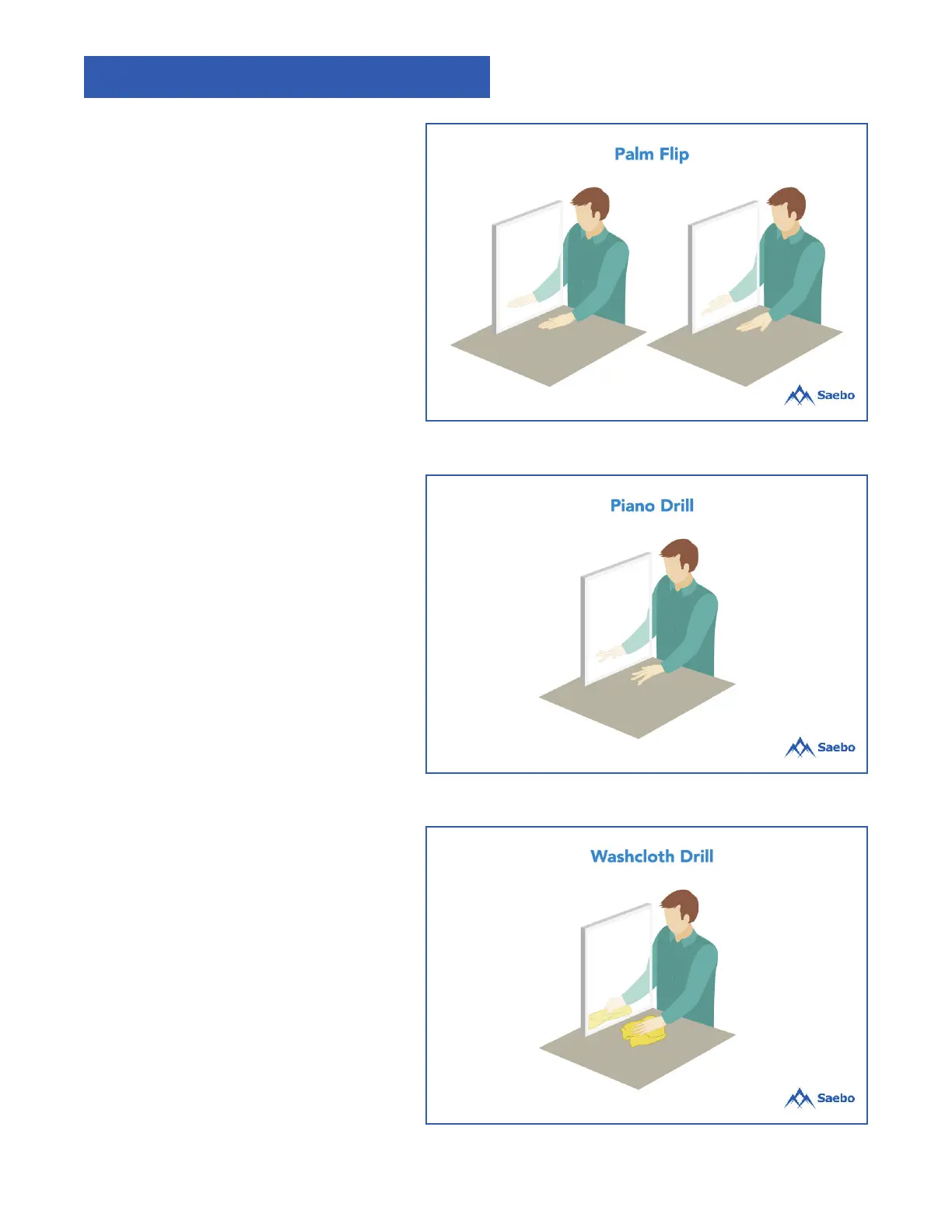 Palm Flip

Saebo

Piano Drill

Saebo

Washcloth Drill

Saebo