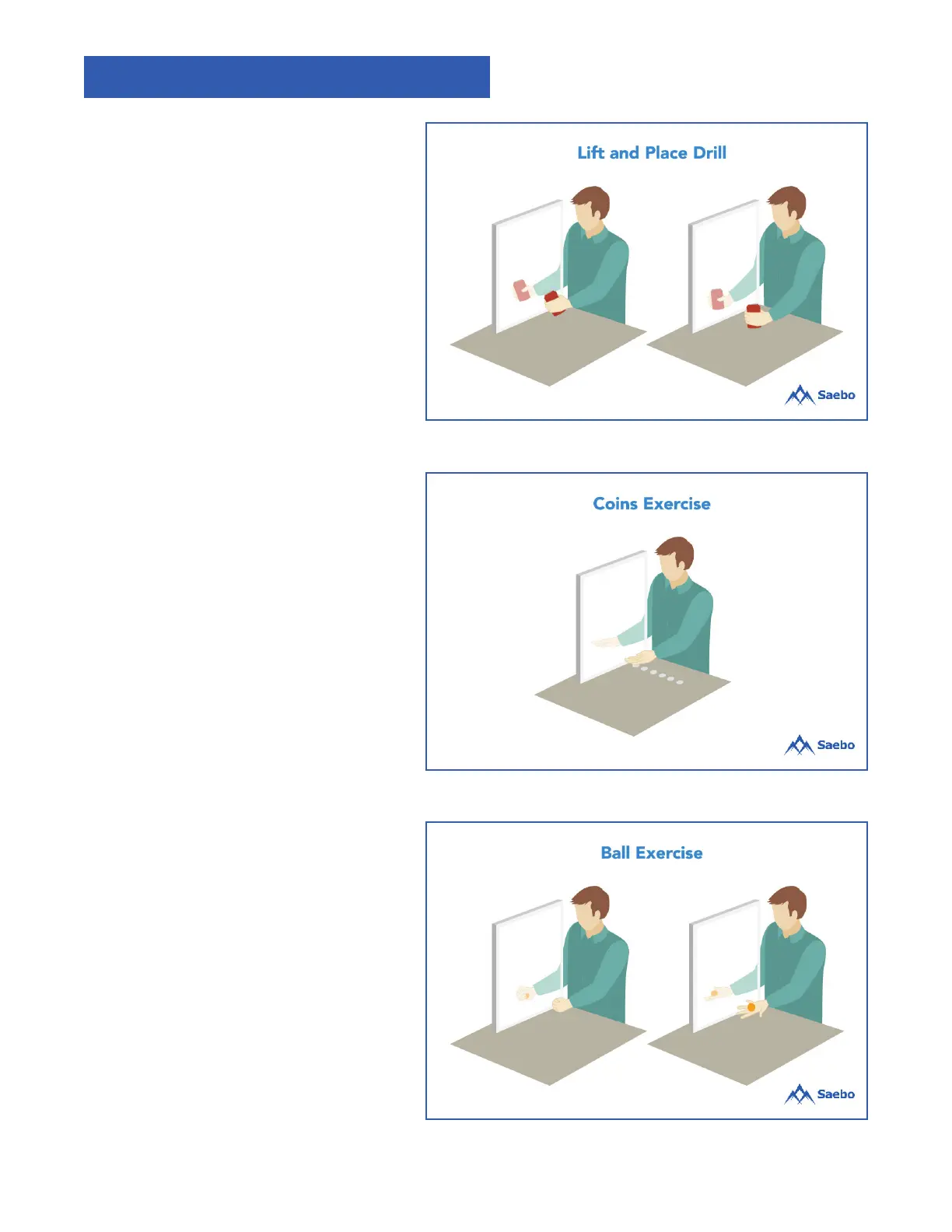 Lift and Place Drill

Saebo

Coins Exercise

Saebo

Ball Exercise

Saebo