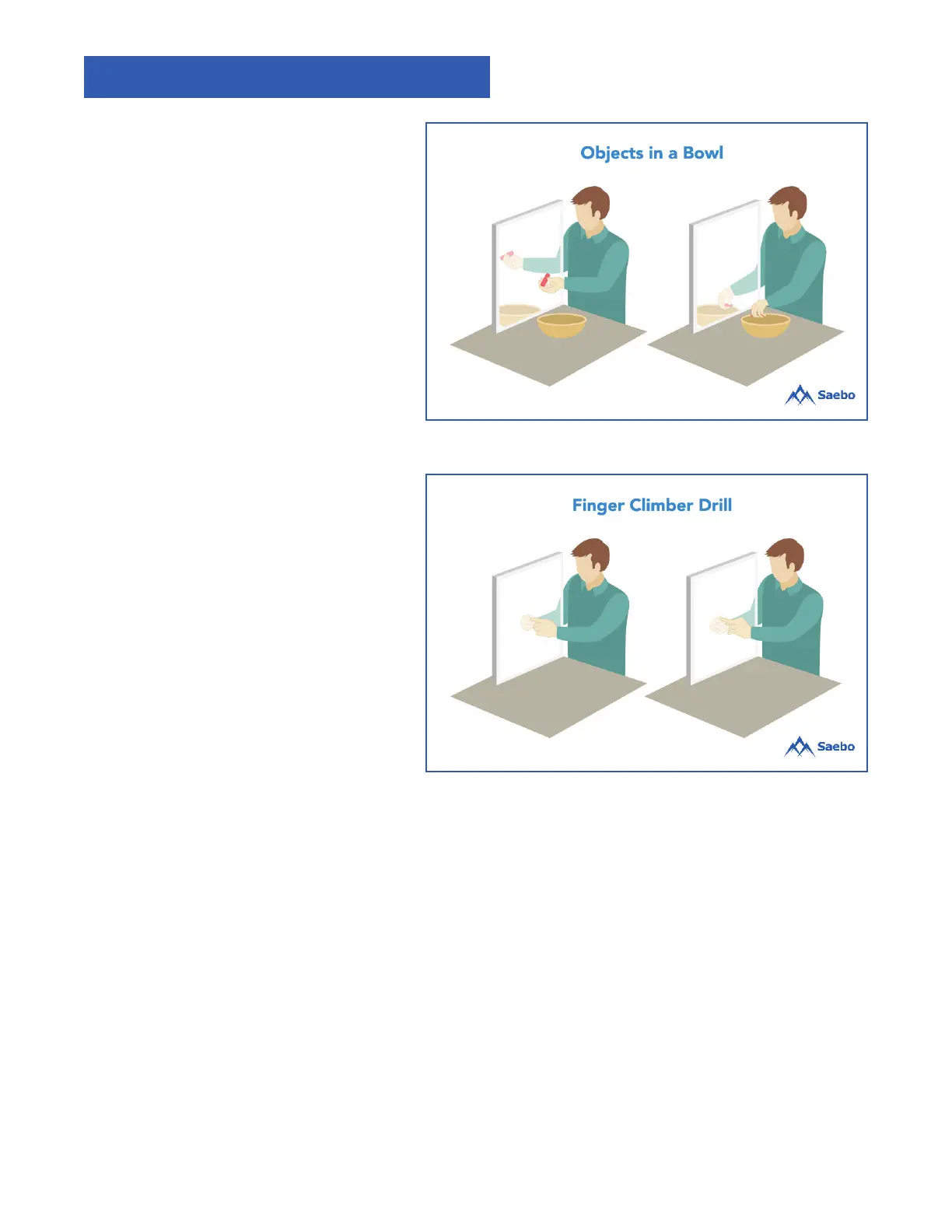 Objects in a Bowl

Saebo

Finger Climber Drill

Saebo