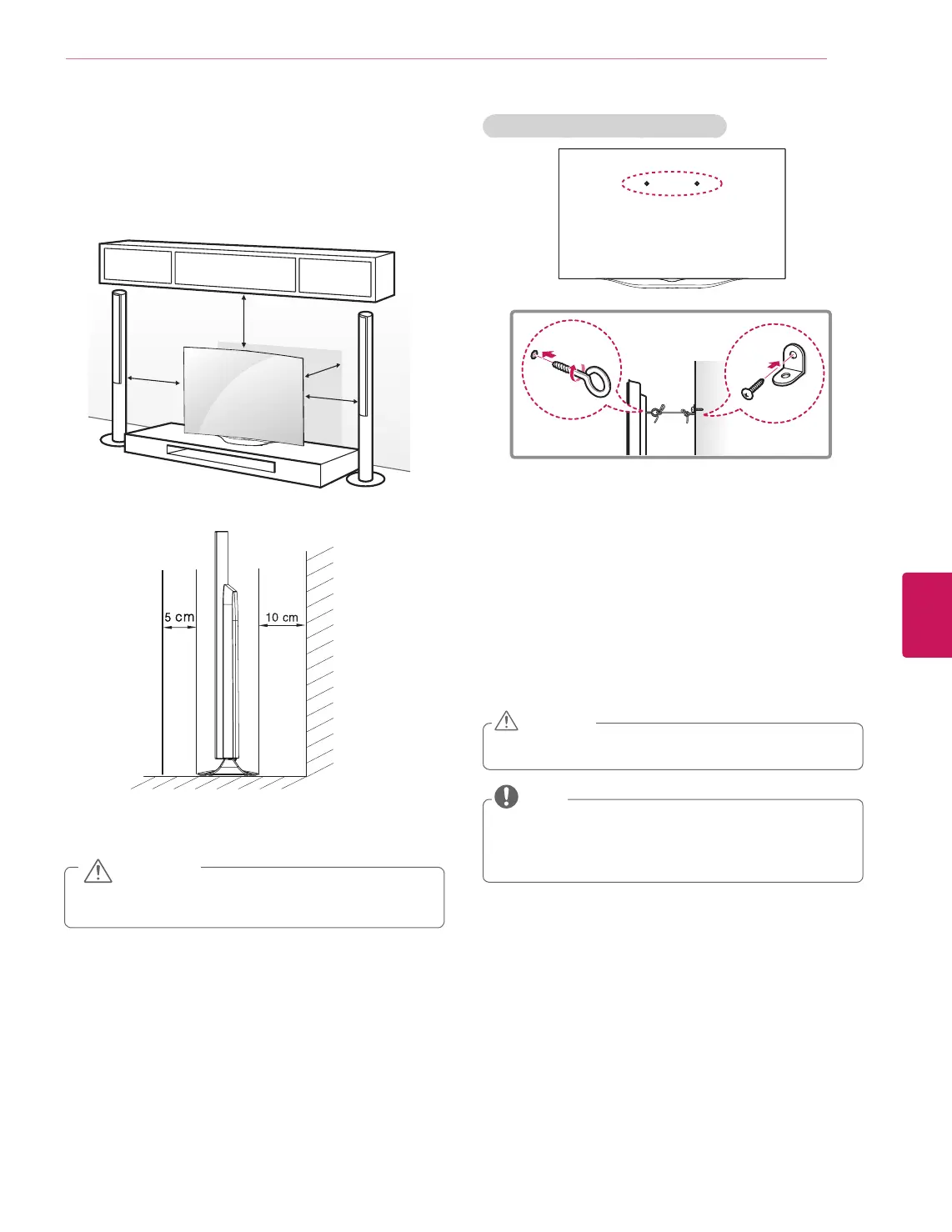 5 cm

10 cm