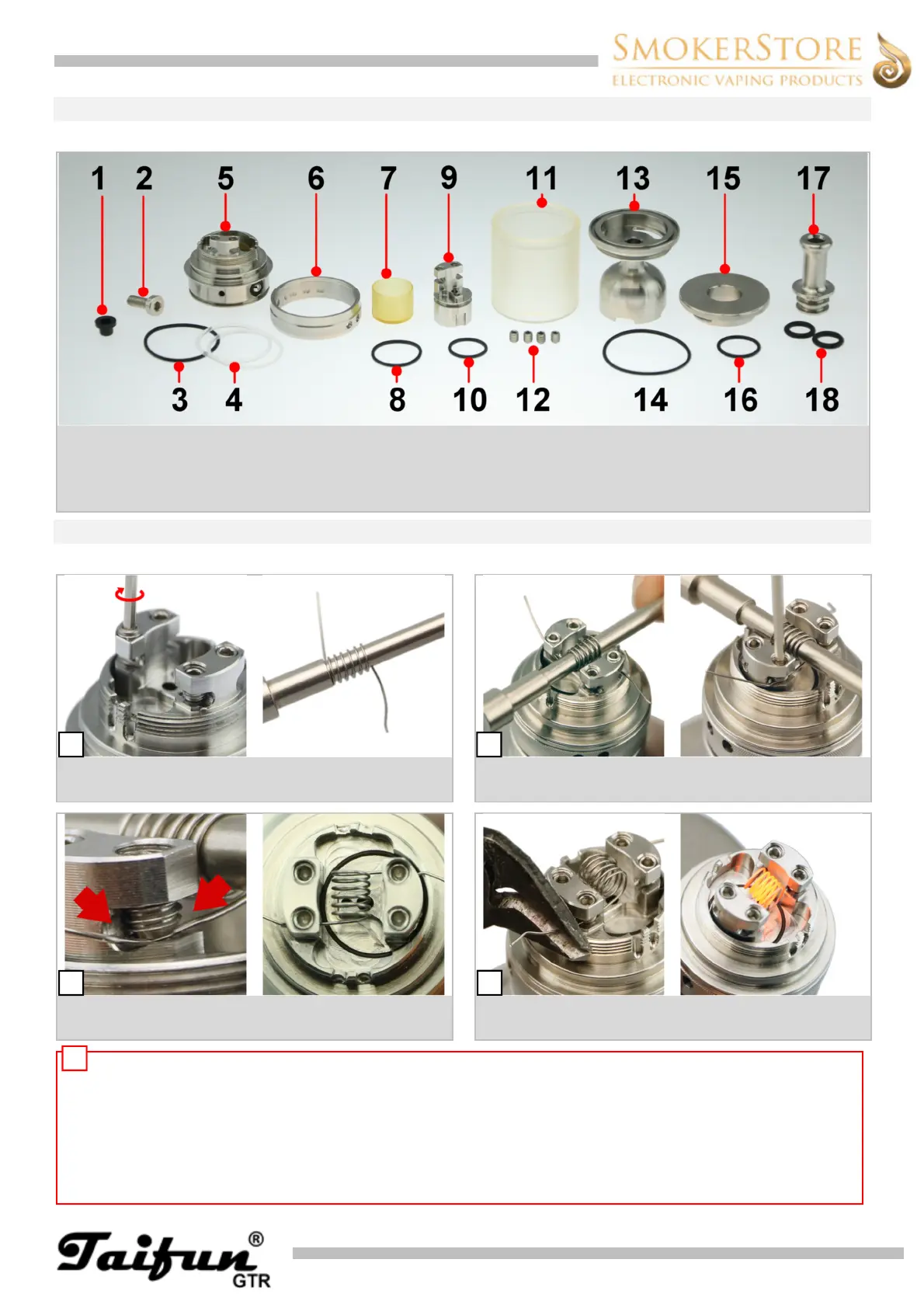 SMOKERSTORE
ELECTRONIC VAPING PRODUCTS

1 2 5 6 7 9 11 13 15 17

3 4 8 10 12 14 16 18

Taifun® GTR