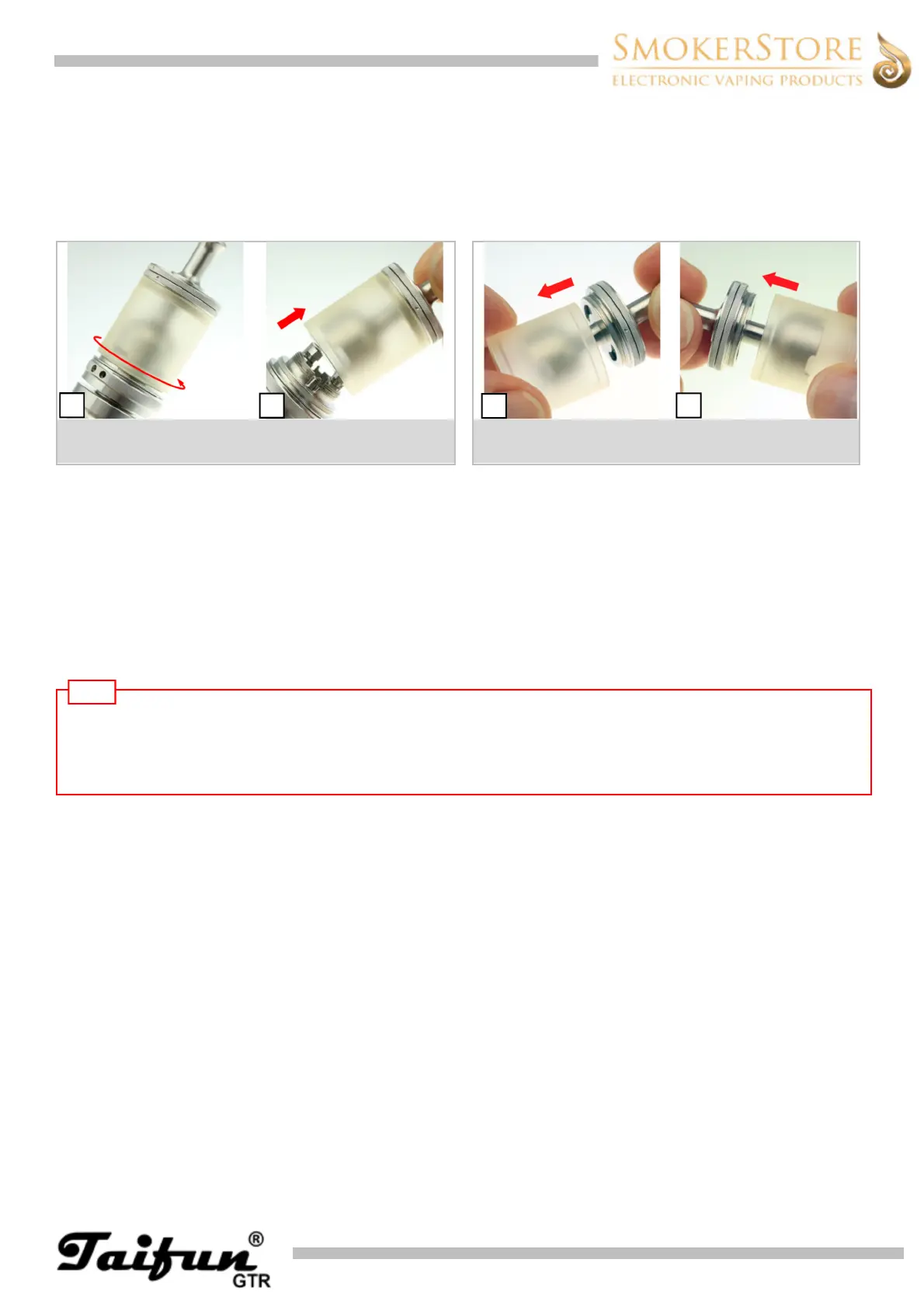 SMOKERSTORE
ELECTRONIC VAPING PRODUCTS

Taifun®
GTR