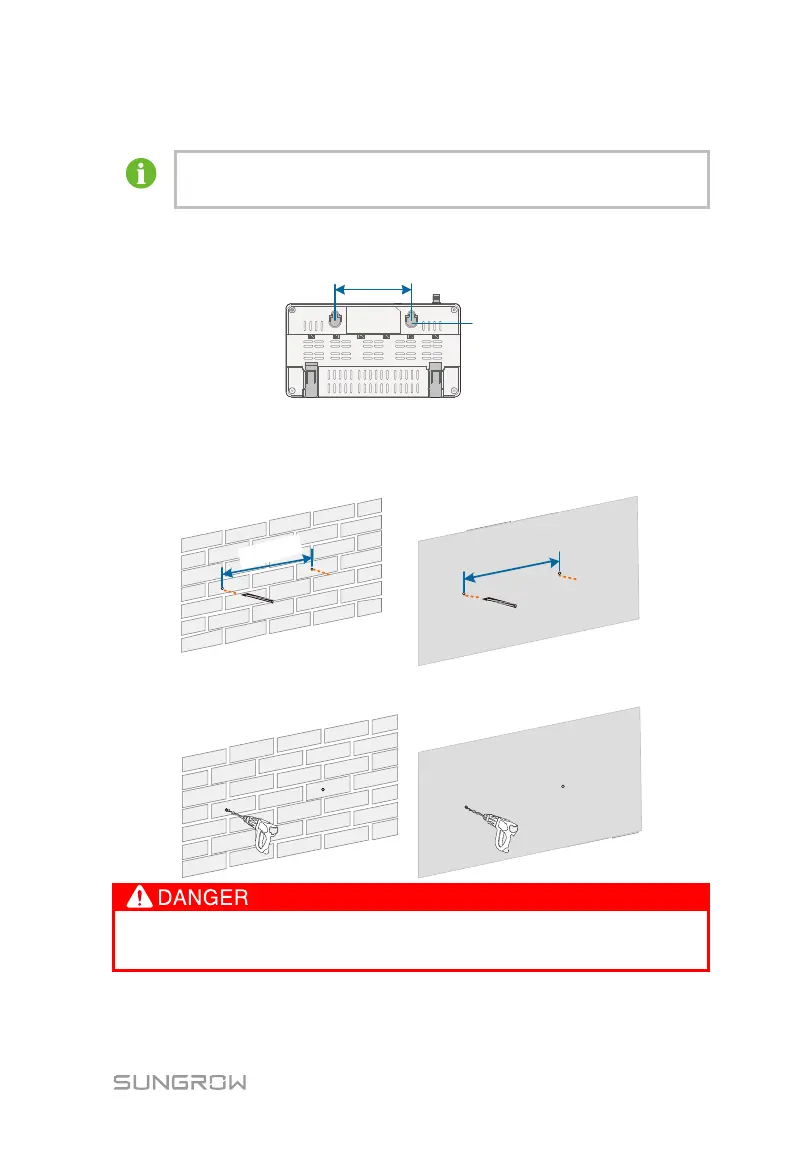 DANGER

SUNGROW