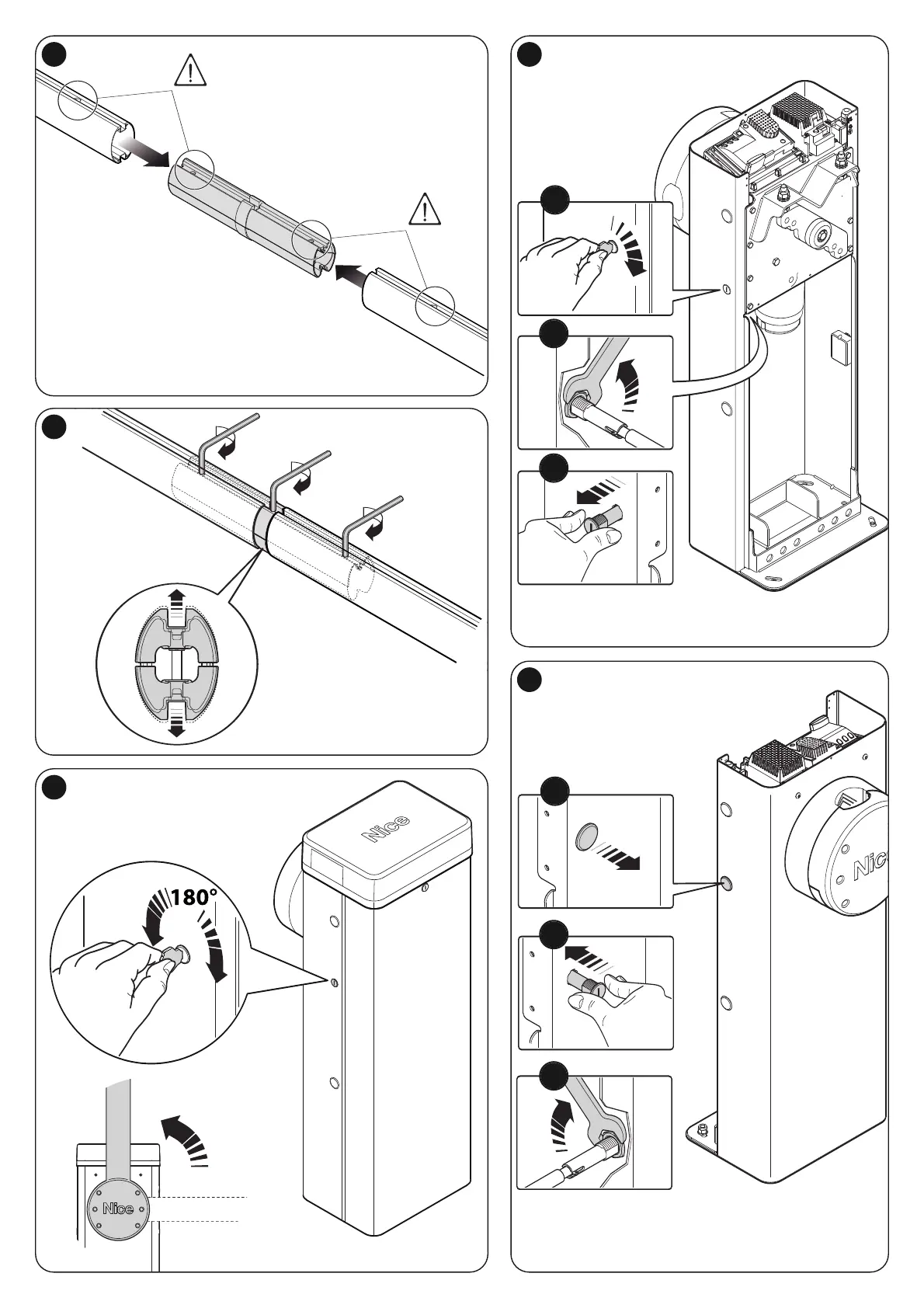 Nice

180°

Nice

Nice