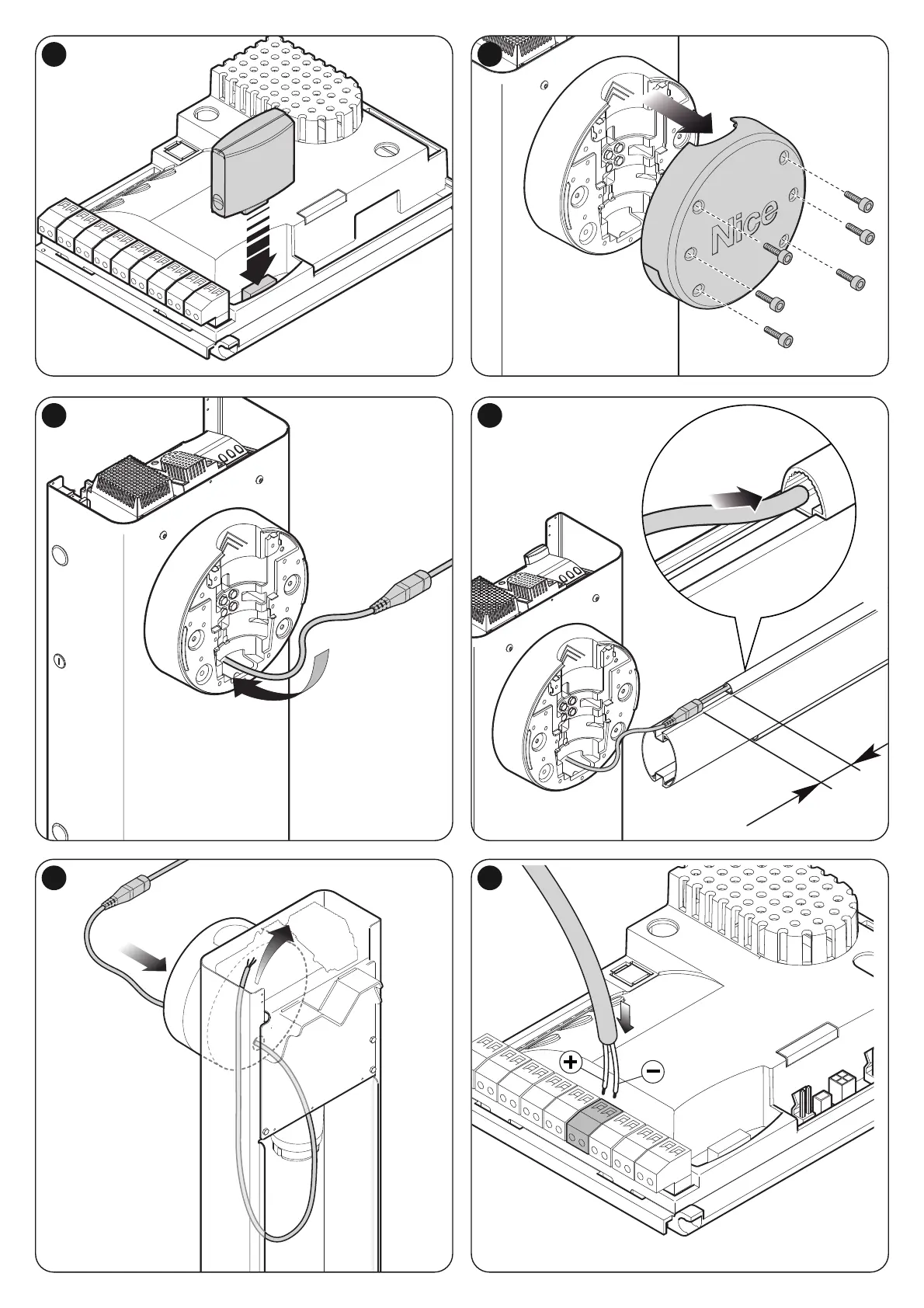 Nice

+
−