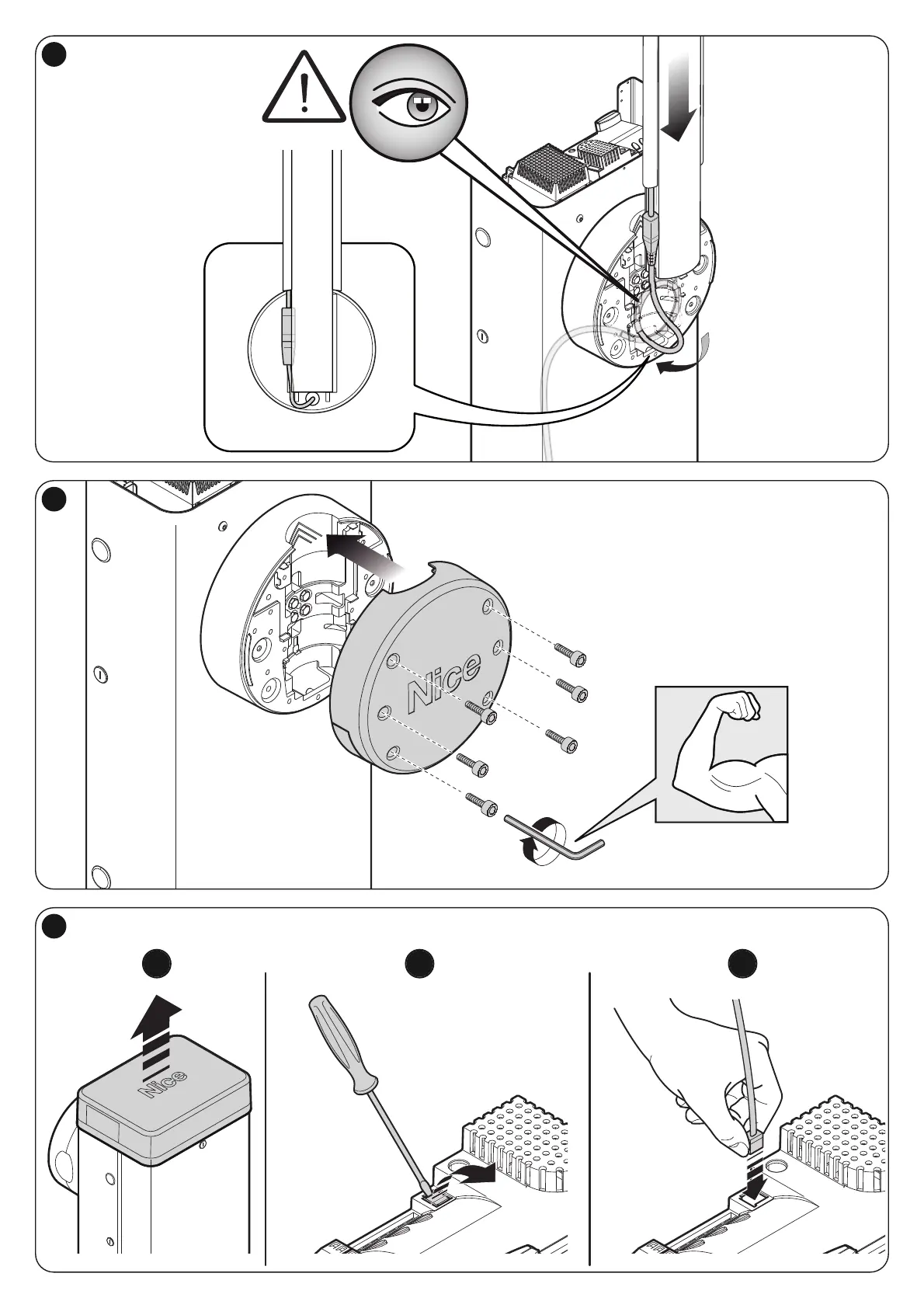 Nice

Nice