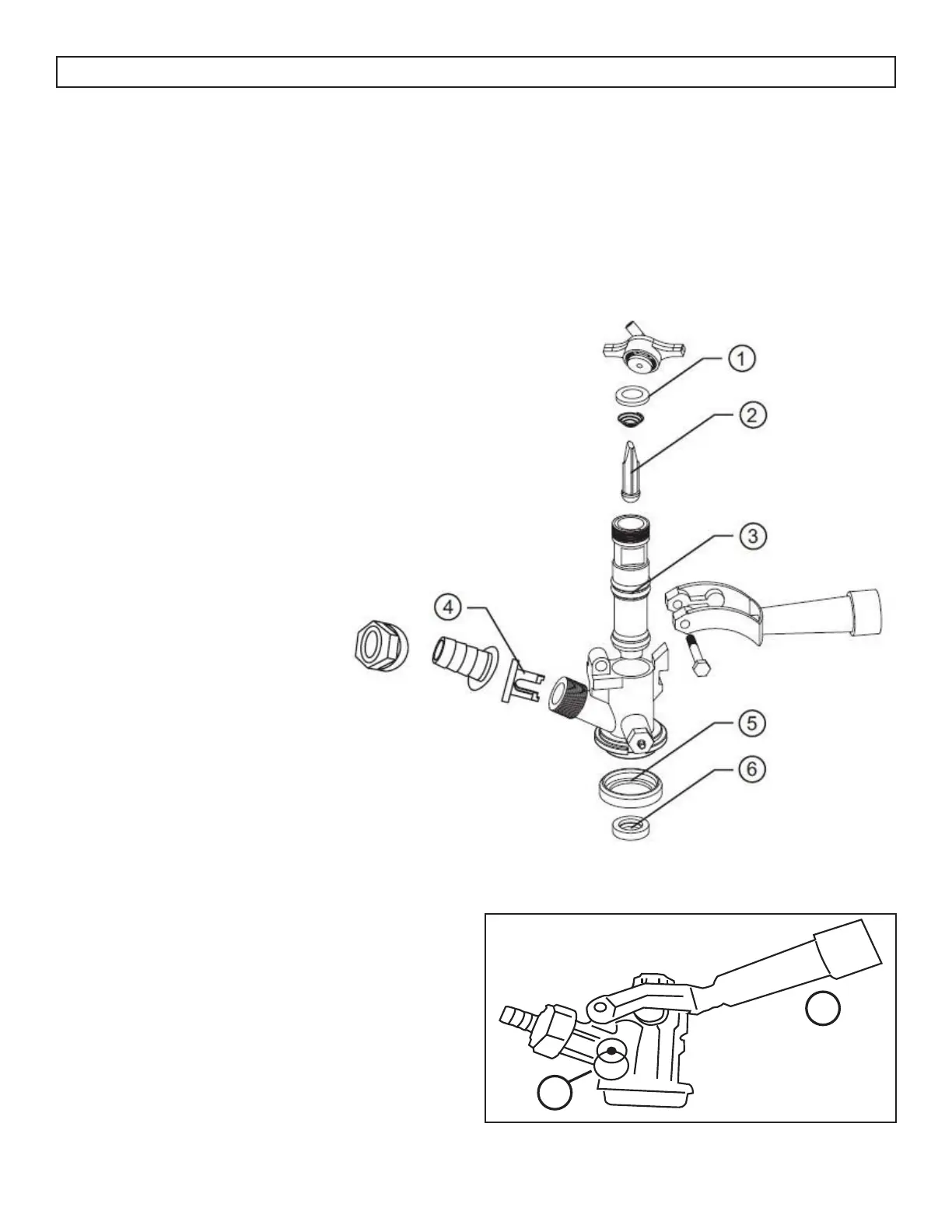 1

2

3

4

5

6