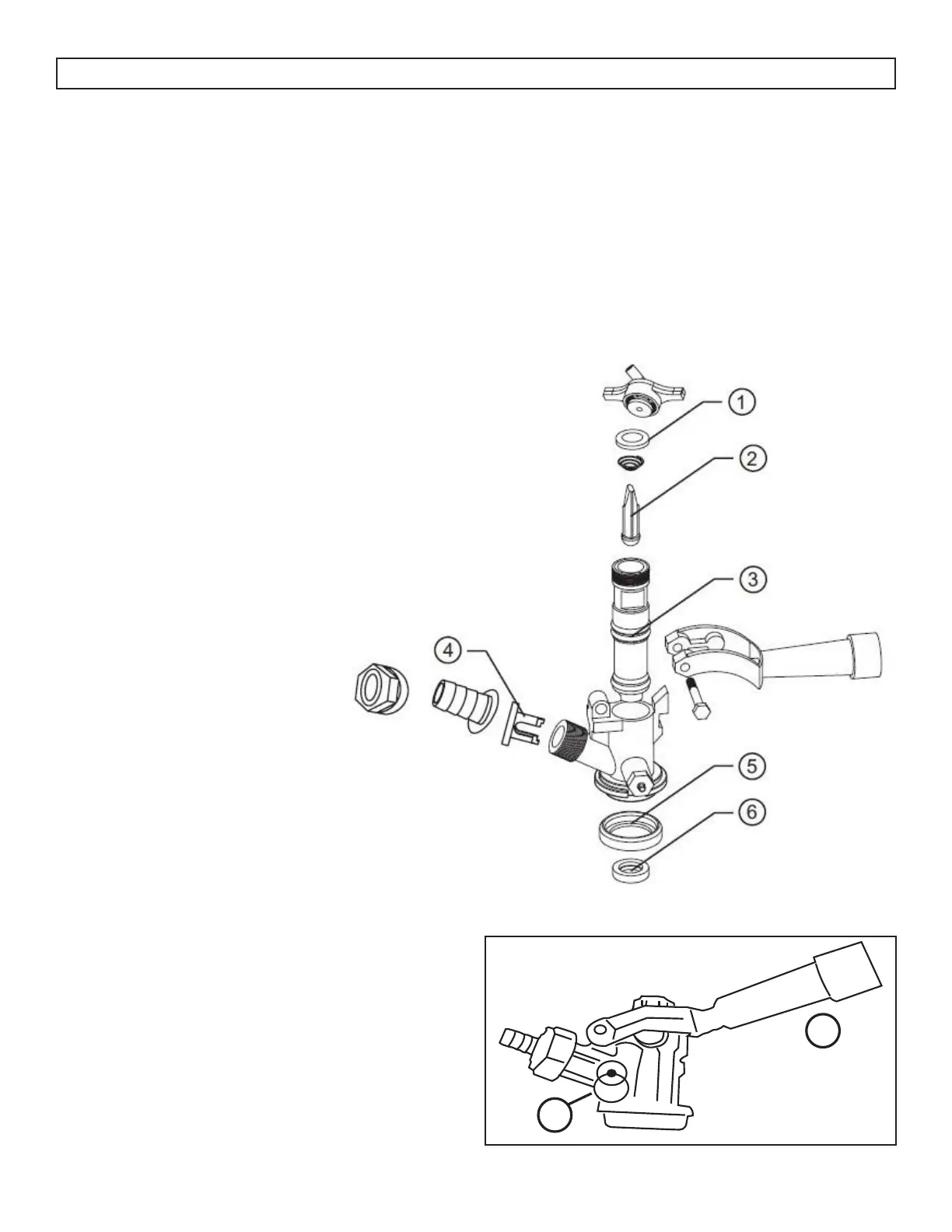 1

2

3

4

5

6