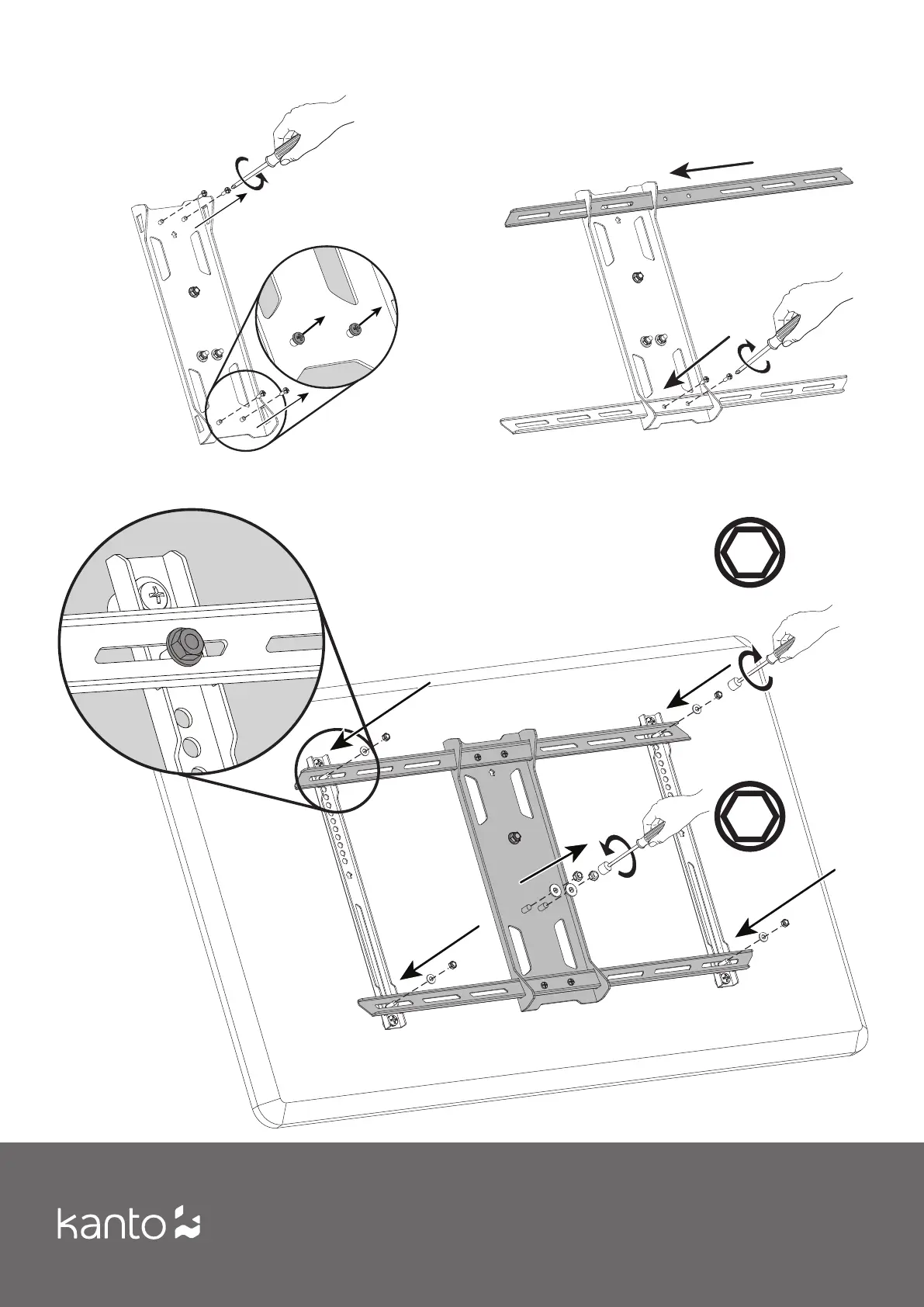 kanto