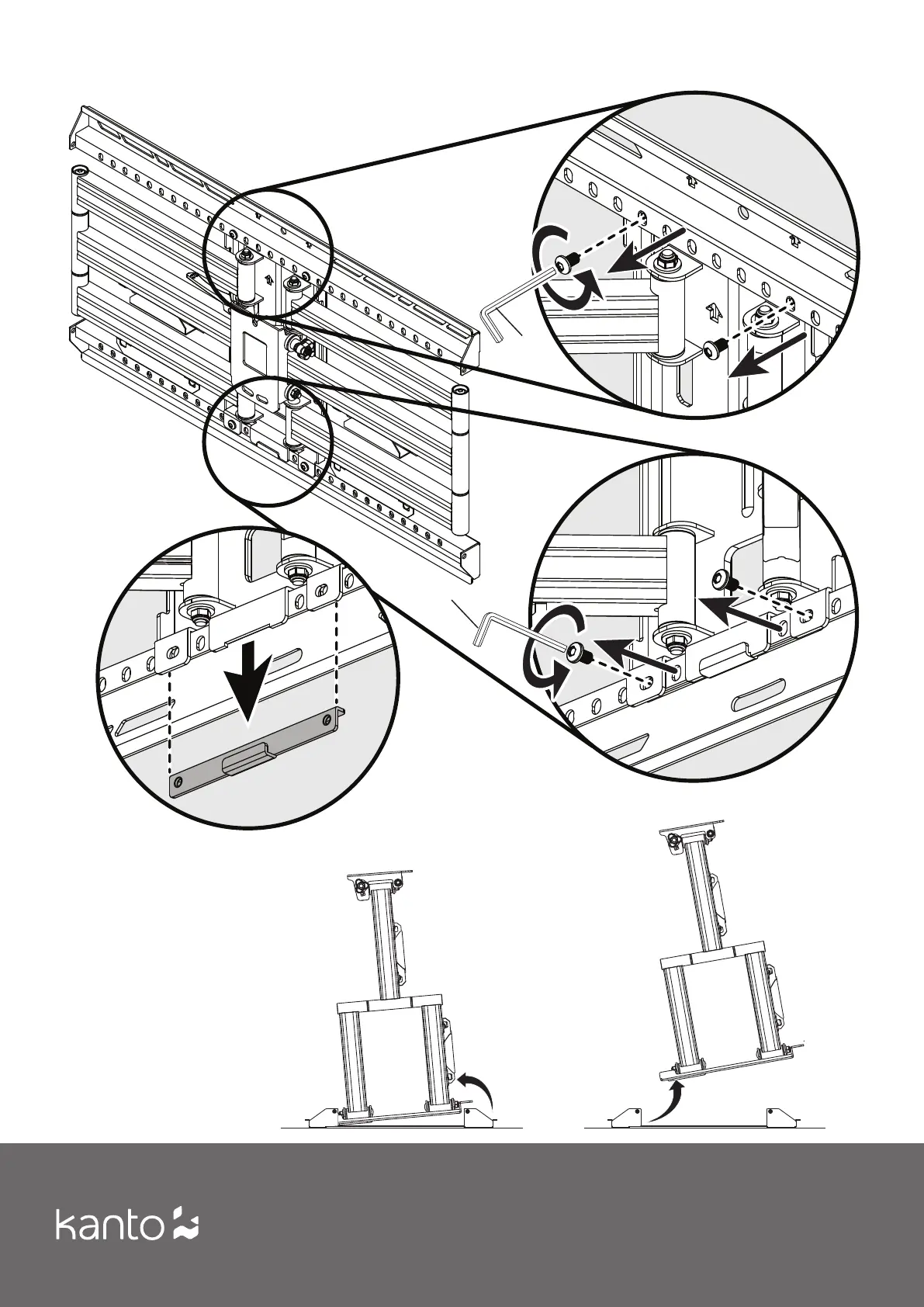 kanto