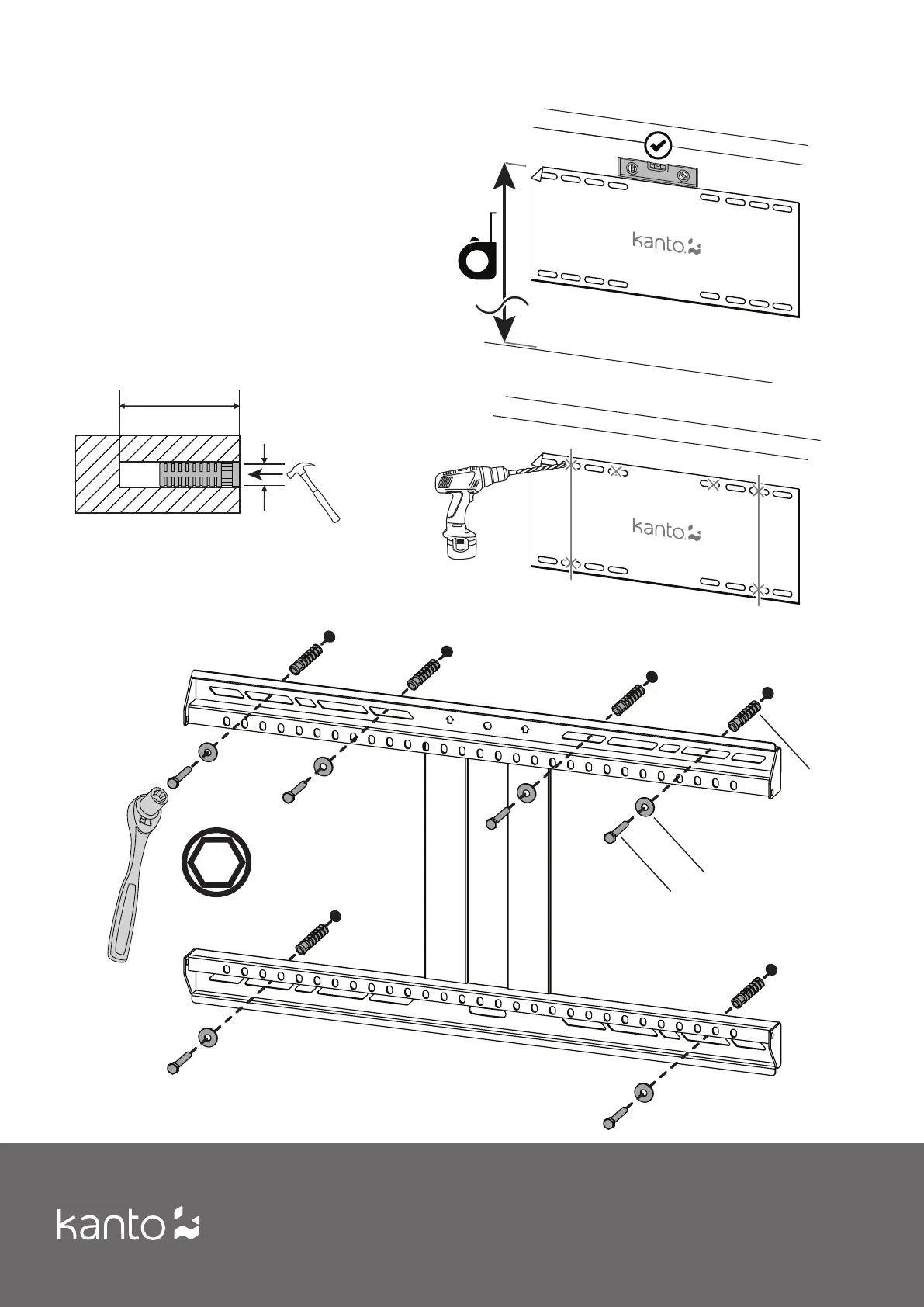 kanto

kanto

kanto