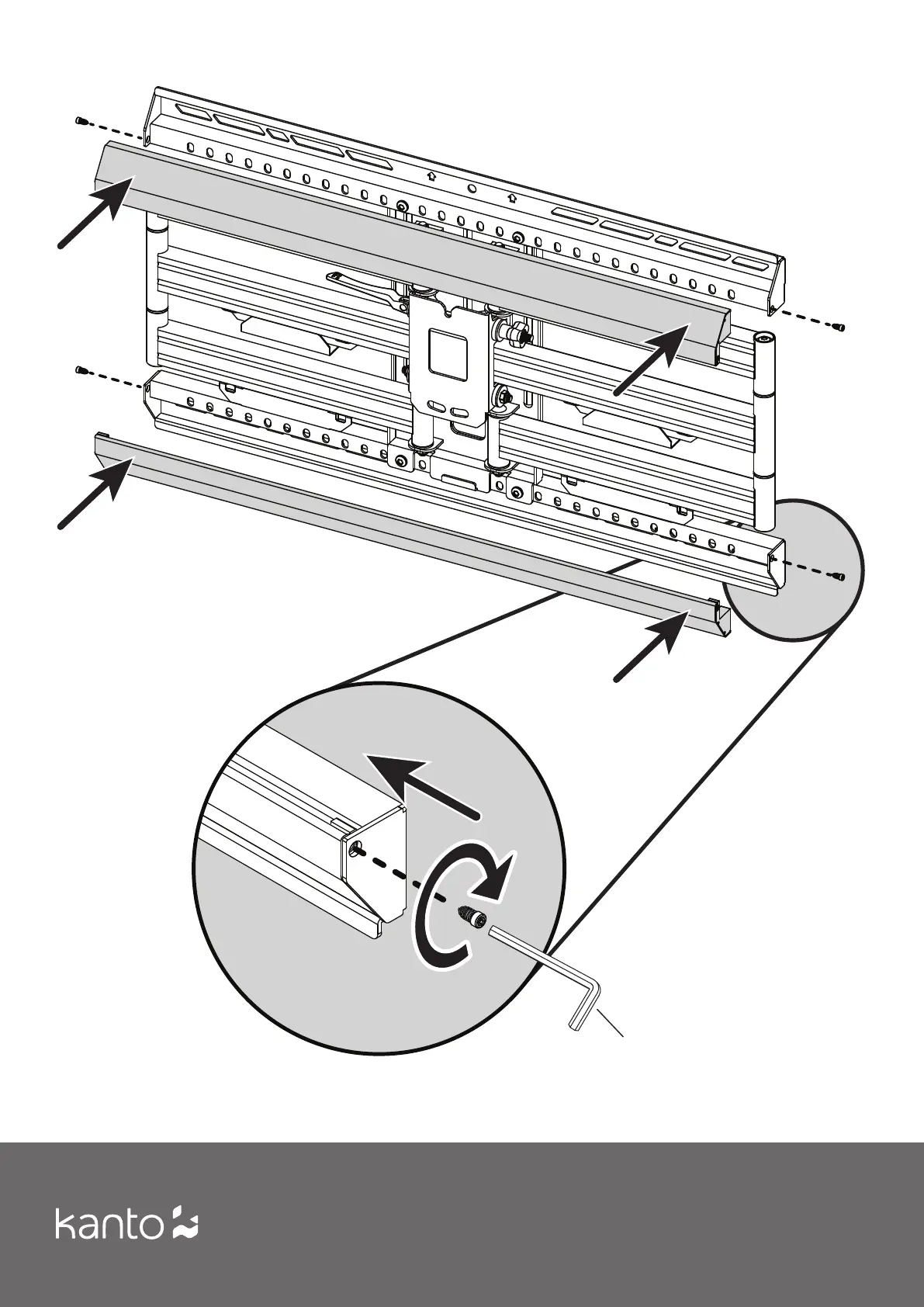 kanto