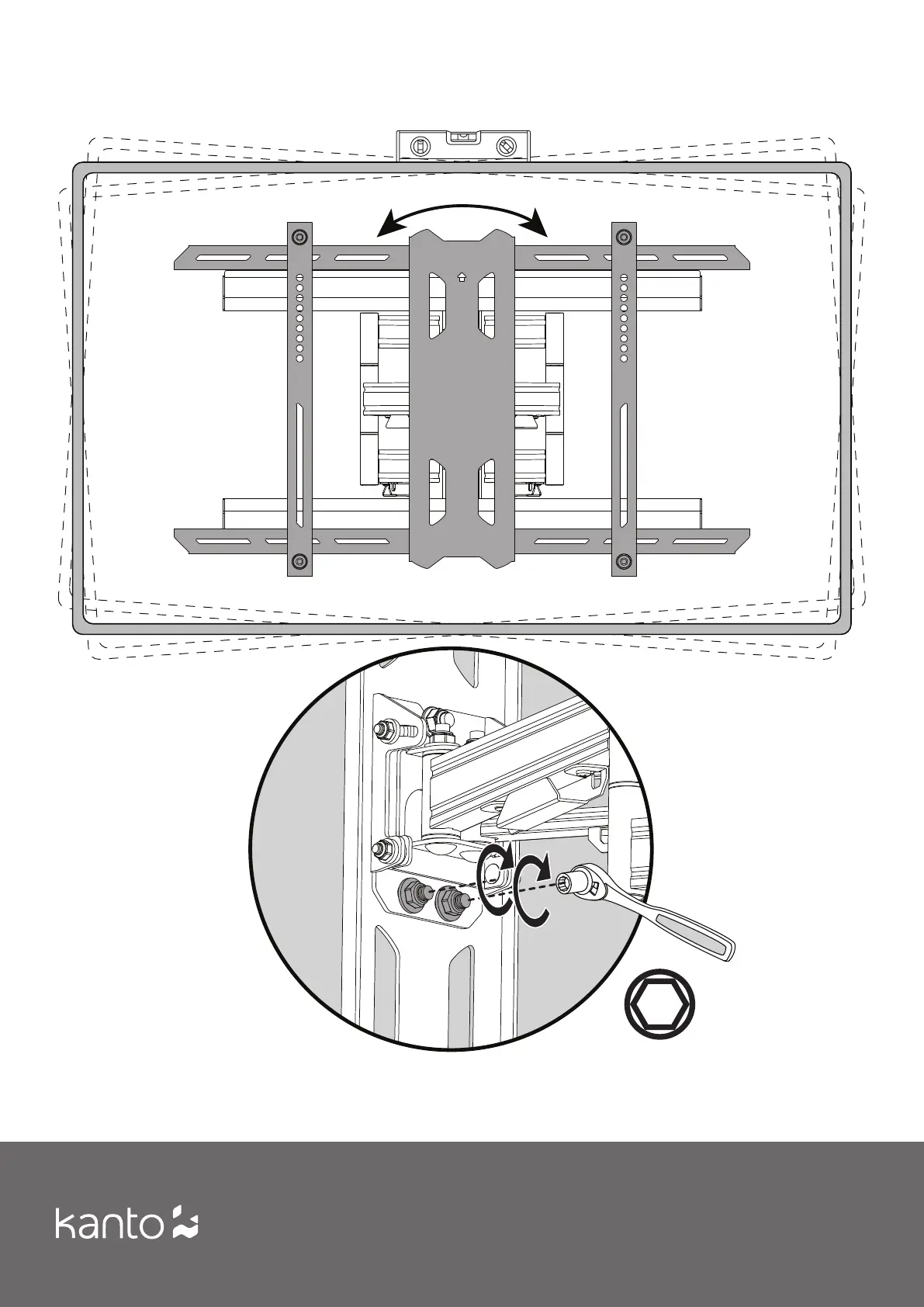 kanto