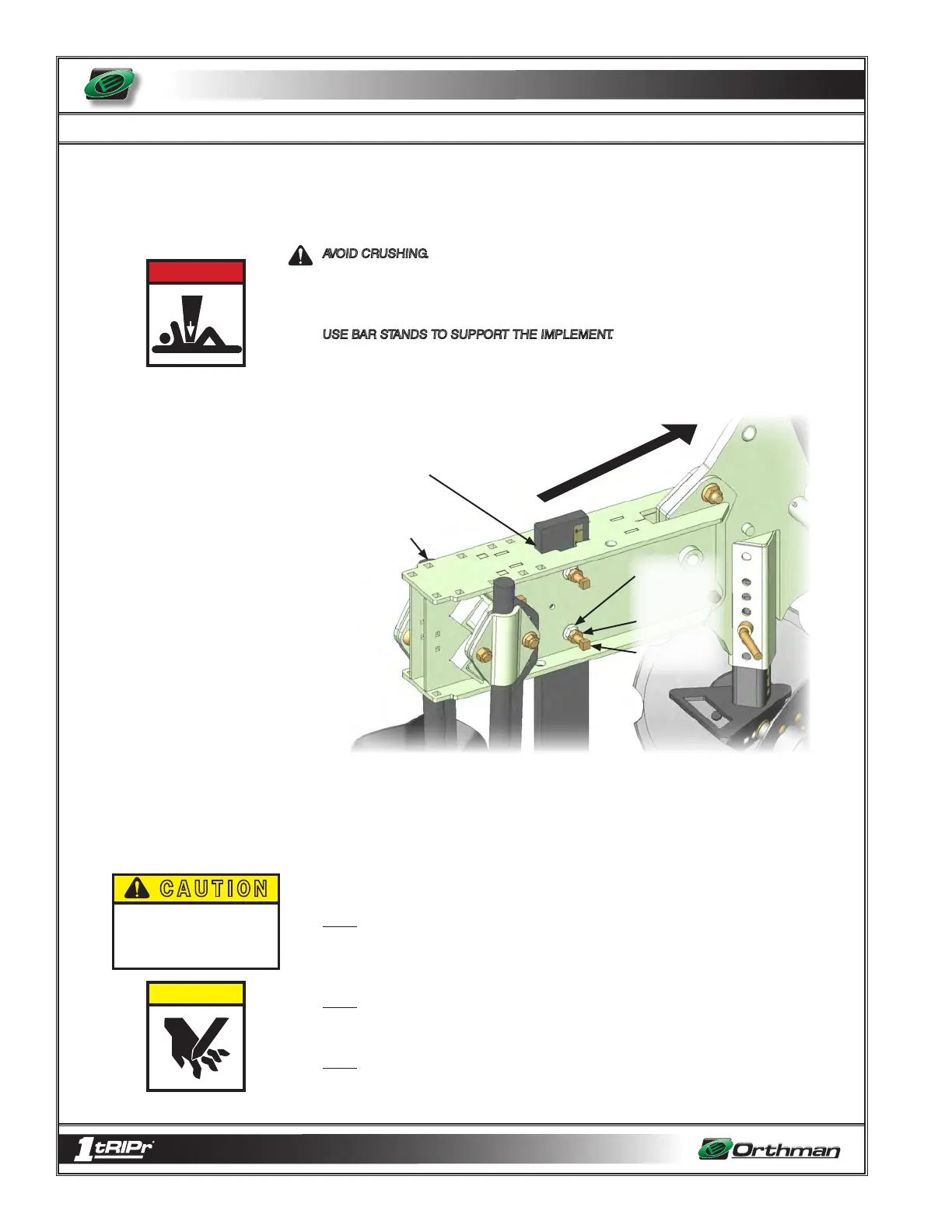 AVOID CRUSHING.

USE BAR STANDS TO SUPPORT THE IMPLEMENT.

CAUTION

1tRIPr

Orthman