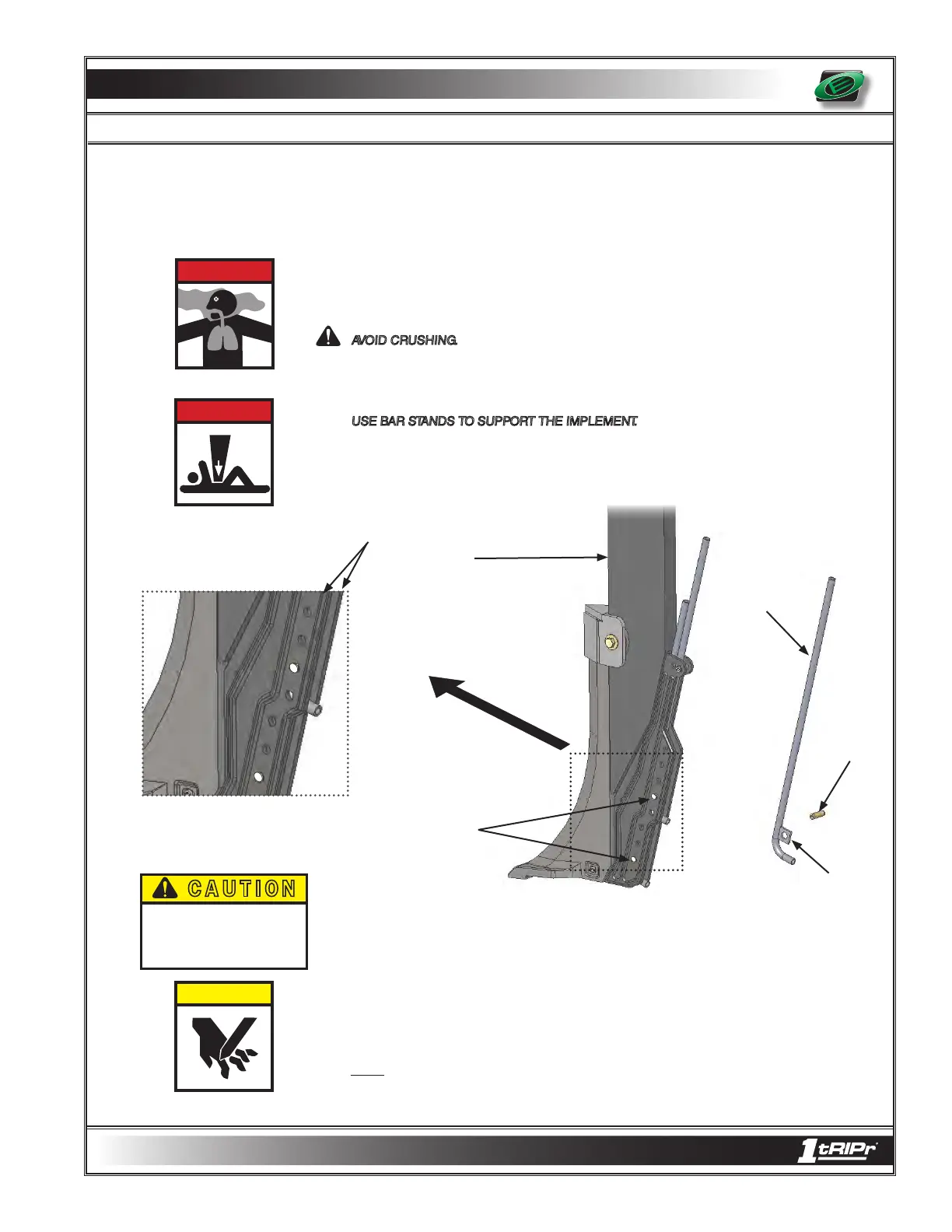 AVOID CRUSHING.

USE BAR STANDS TO SUPPORT THE IMPLEMENT.

CAUTION

1tRIPr