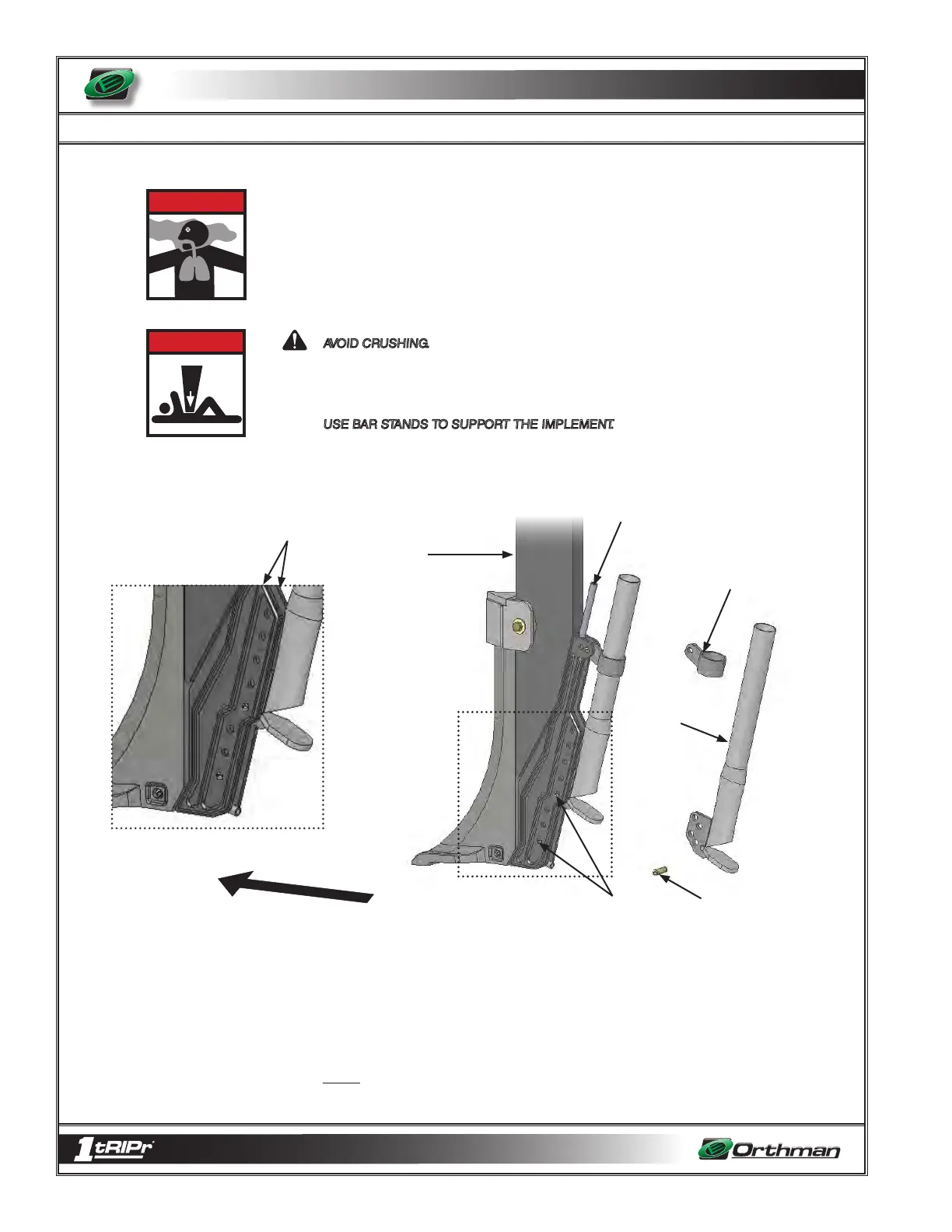 AVOID CRUSHING.

USE BAR STANDS TO SUPPORT THE IMPLEMENT.

1tRIPr

Orthman