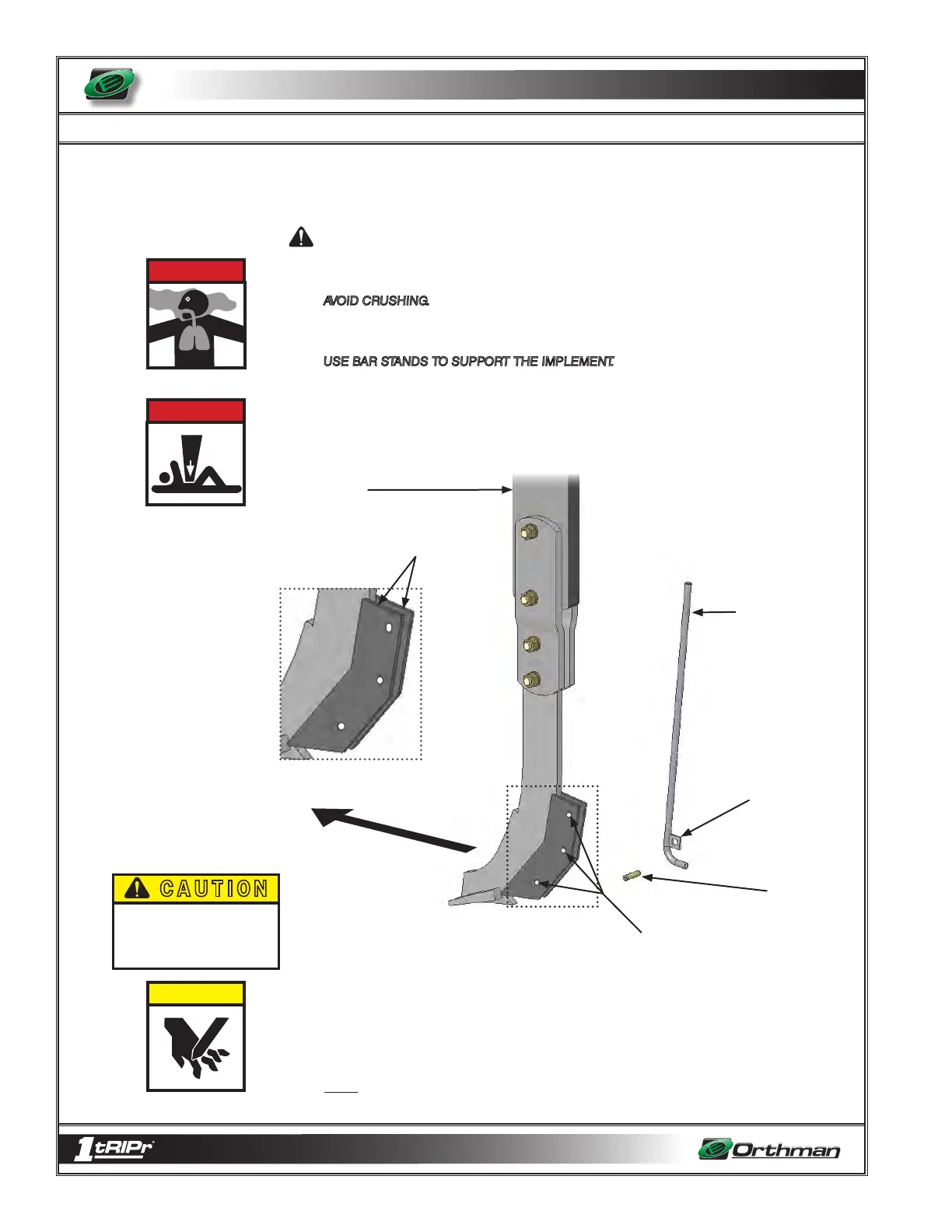 AVOID CRUSHING.

USE BAR STANDS TO SUPPORT THE IMPLEMENT.

CAUTION

1tRIPr

Orthman