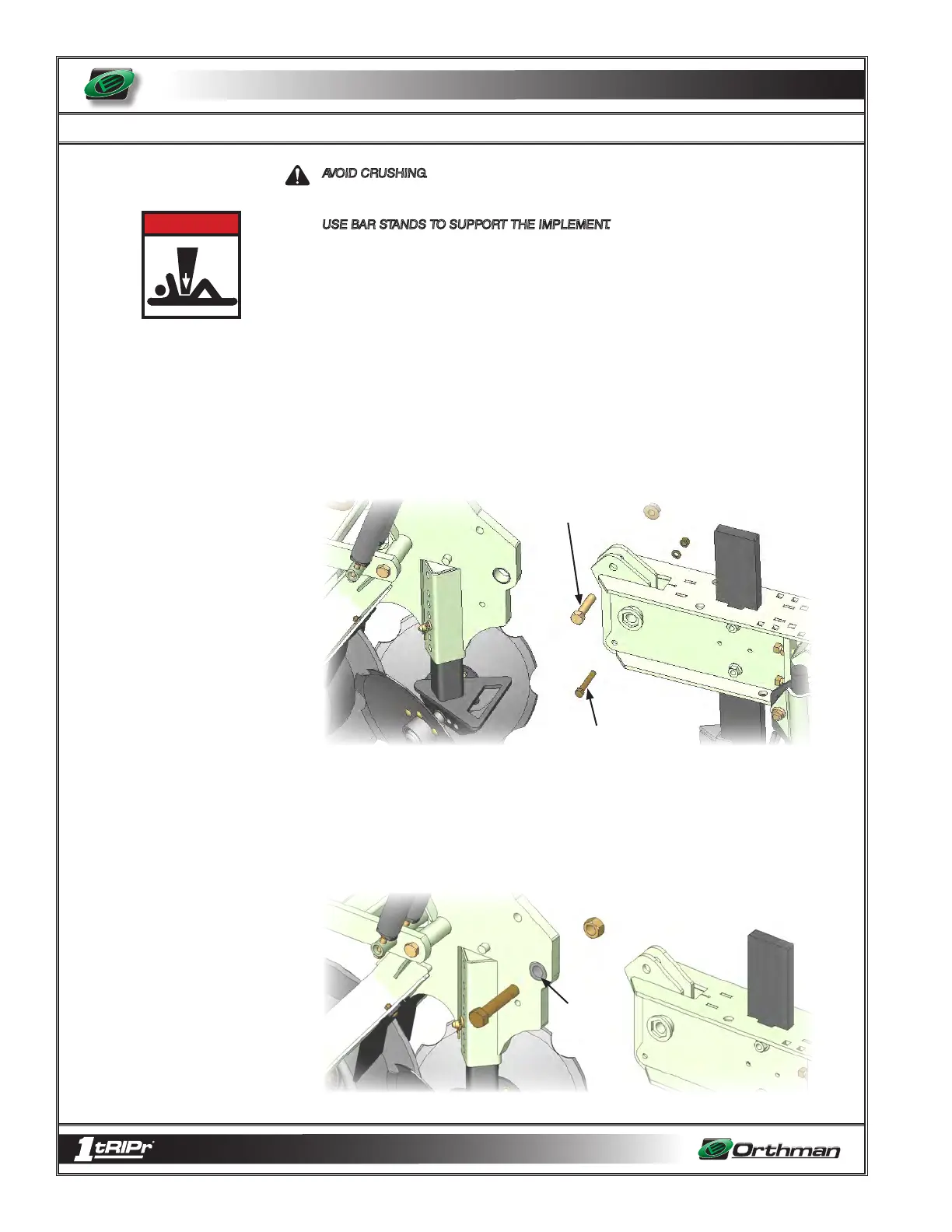 AVOID CRUSHING.

USE BAR STANDS TO SUPPORT THE IMPLEMENT.

1tRIPr

Orthman