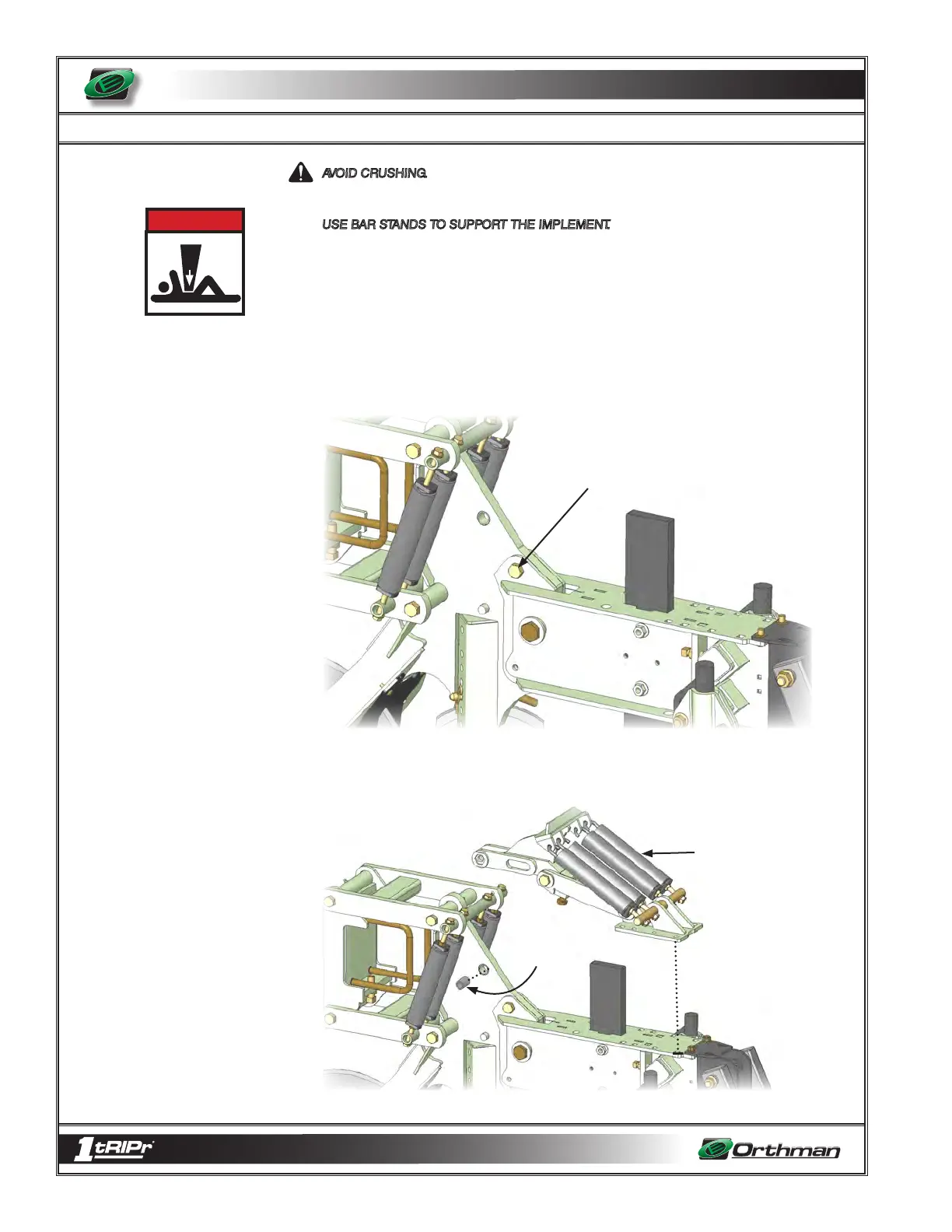 AVOID CRUSHING.

USE BAR STANDS TO SUPPORT THE IMPLEMENT.

1tRIPr

Orthman