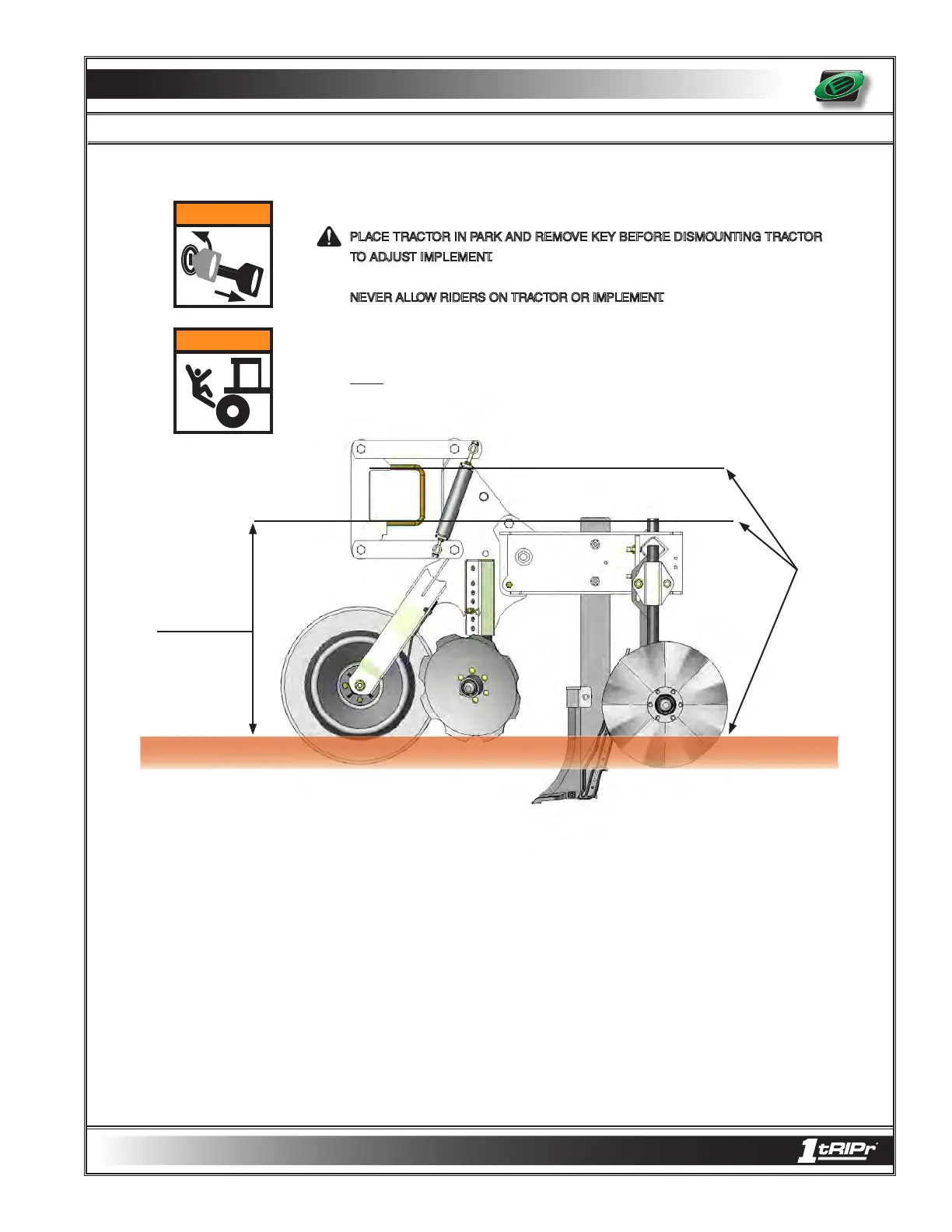 PLACE TRACTOR IN PARK AND REMOVE KEY BEFORE DISMOUNTING TRACTOR TO ADJUST IMPLEMENT.

NEVER ALLOW RIDERS ON TRACTOR OR IMPLEMENT.

1tRIPr