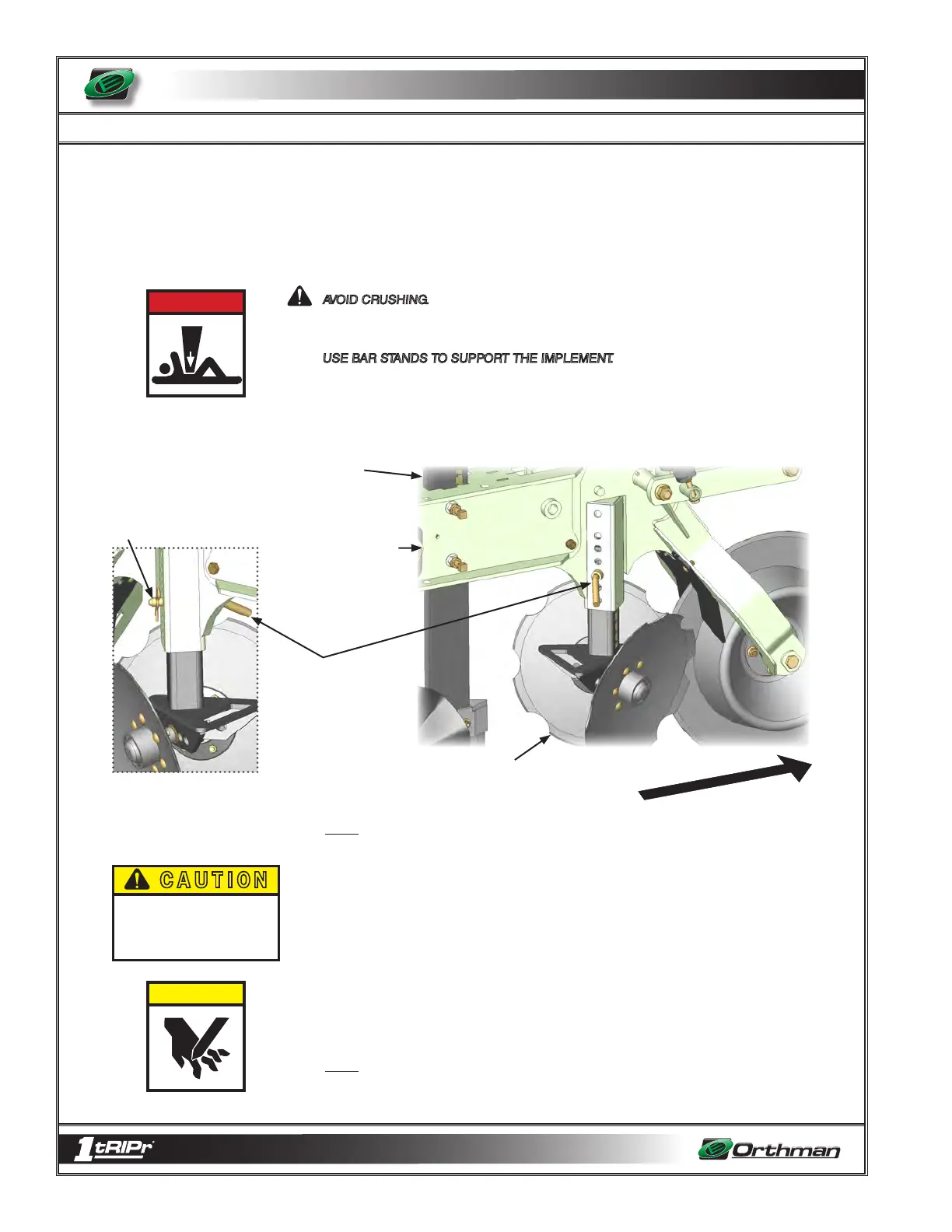 AVOID CRUSHING.

USE BAR STANDS TO SUPPORT THE IMPLEMENT.

CAUTION

1tRIPr

Orthman