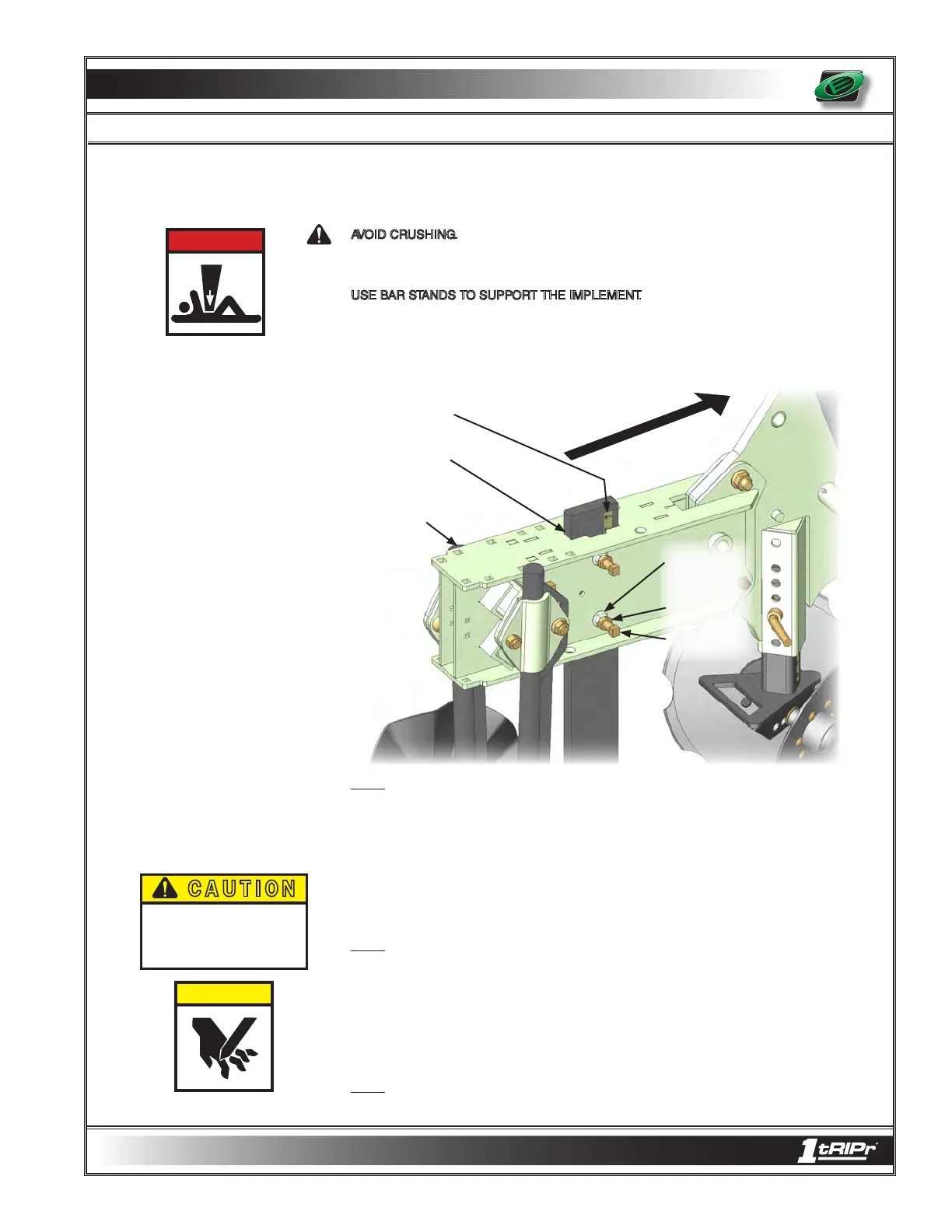 AVOID CRUSHING.

USE BAR STANDS TO SUPPORT THE IMPLEMENT.

CAUTION

1tRIPr