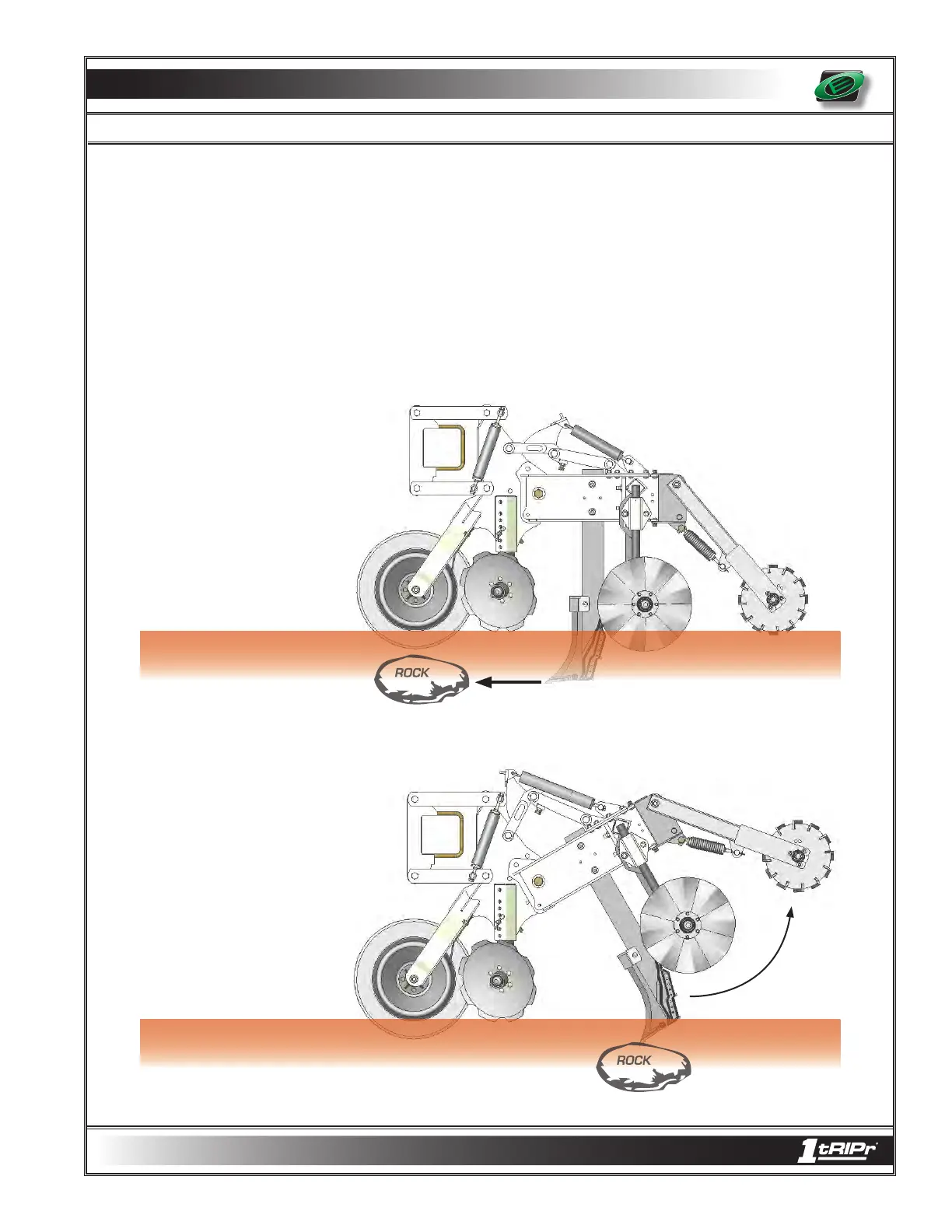 ROCK

ROCK

1tRIPr