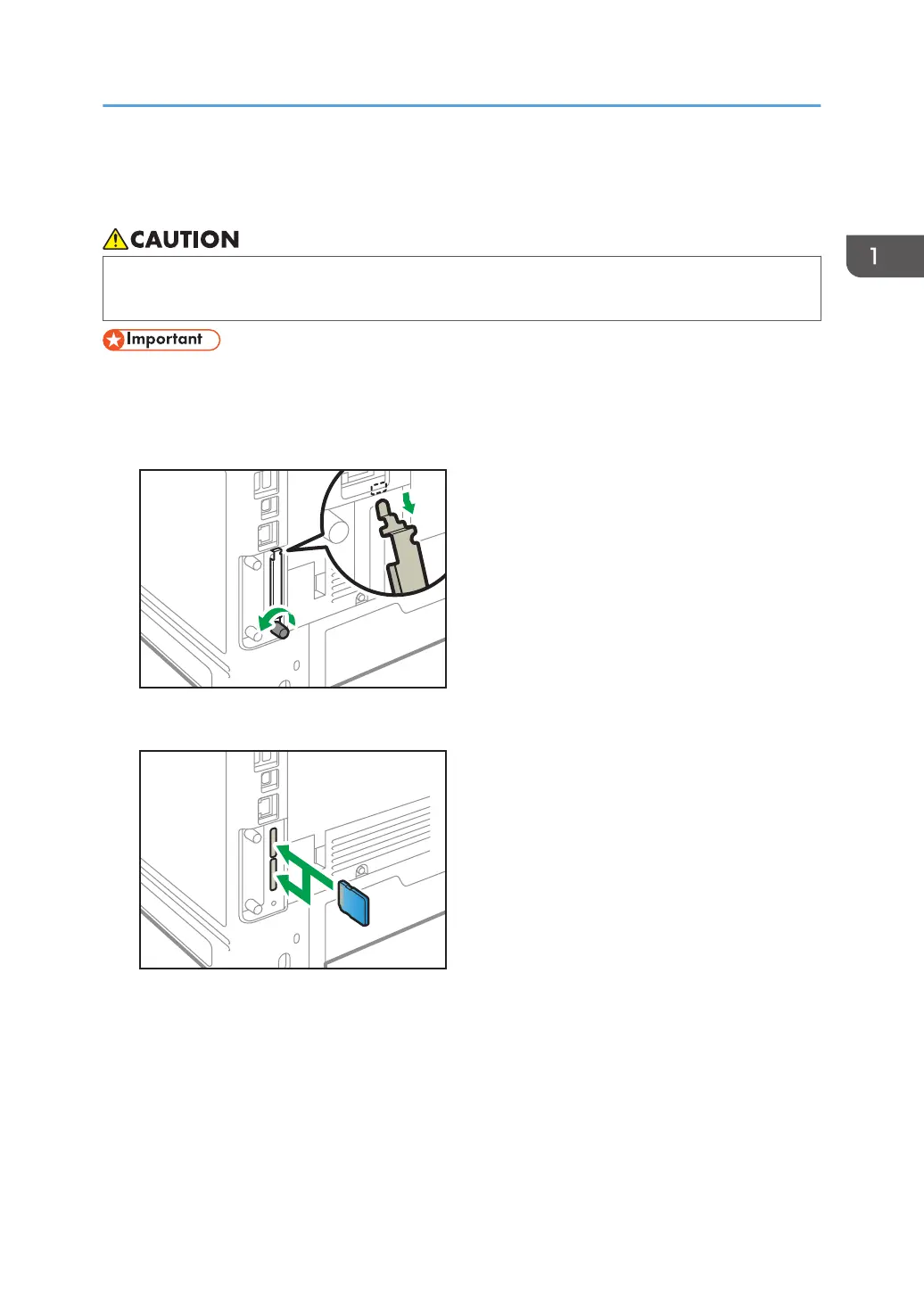 CAUTION

Important

1