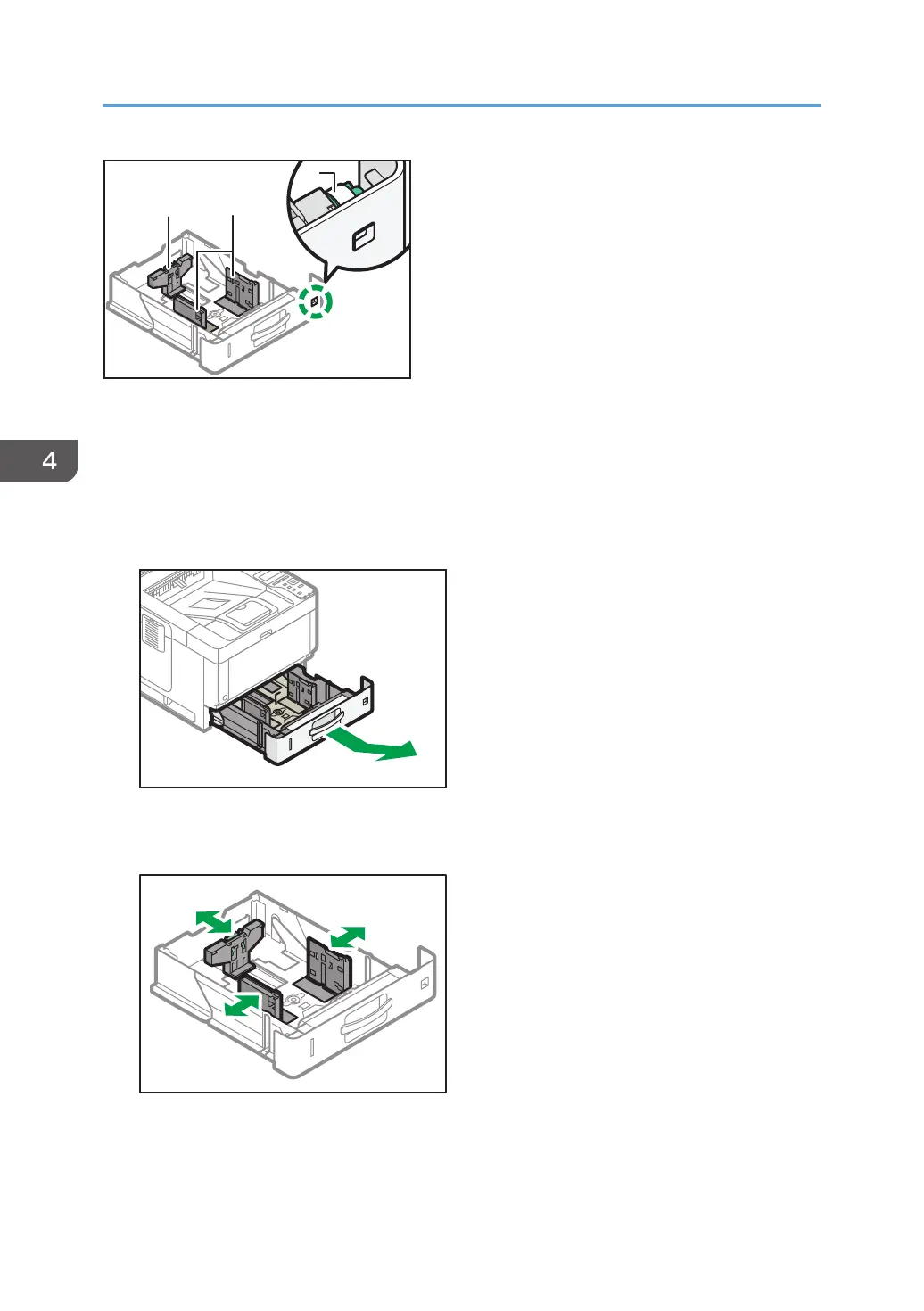 4