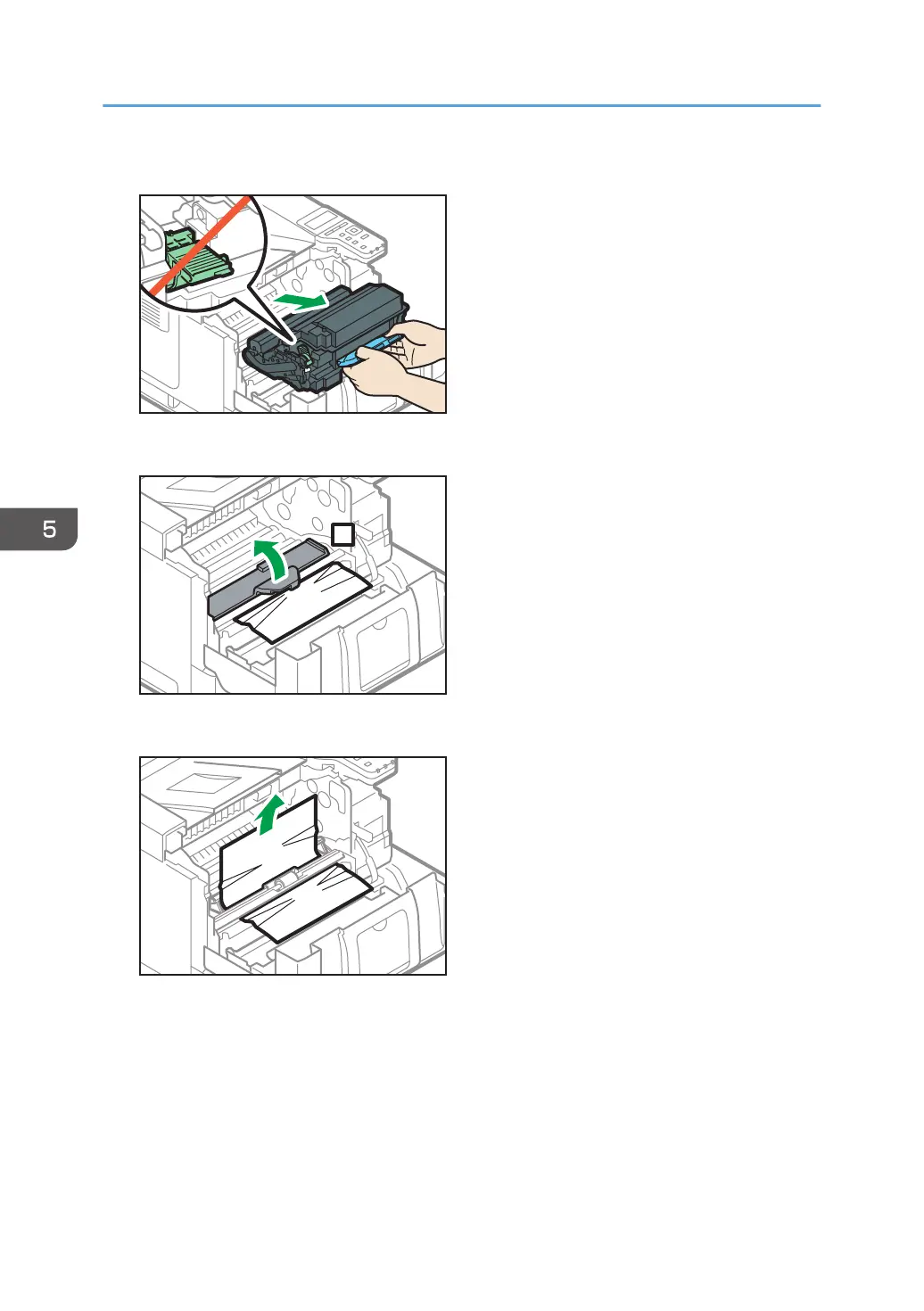 5