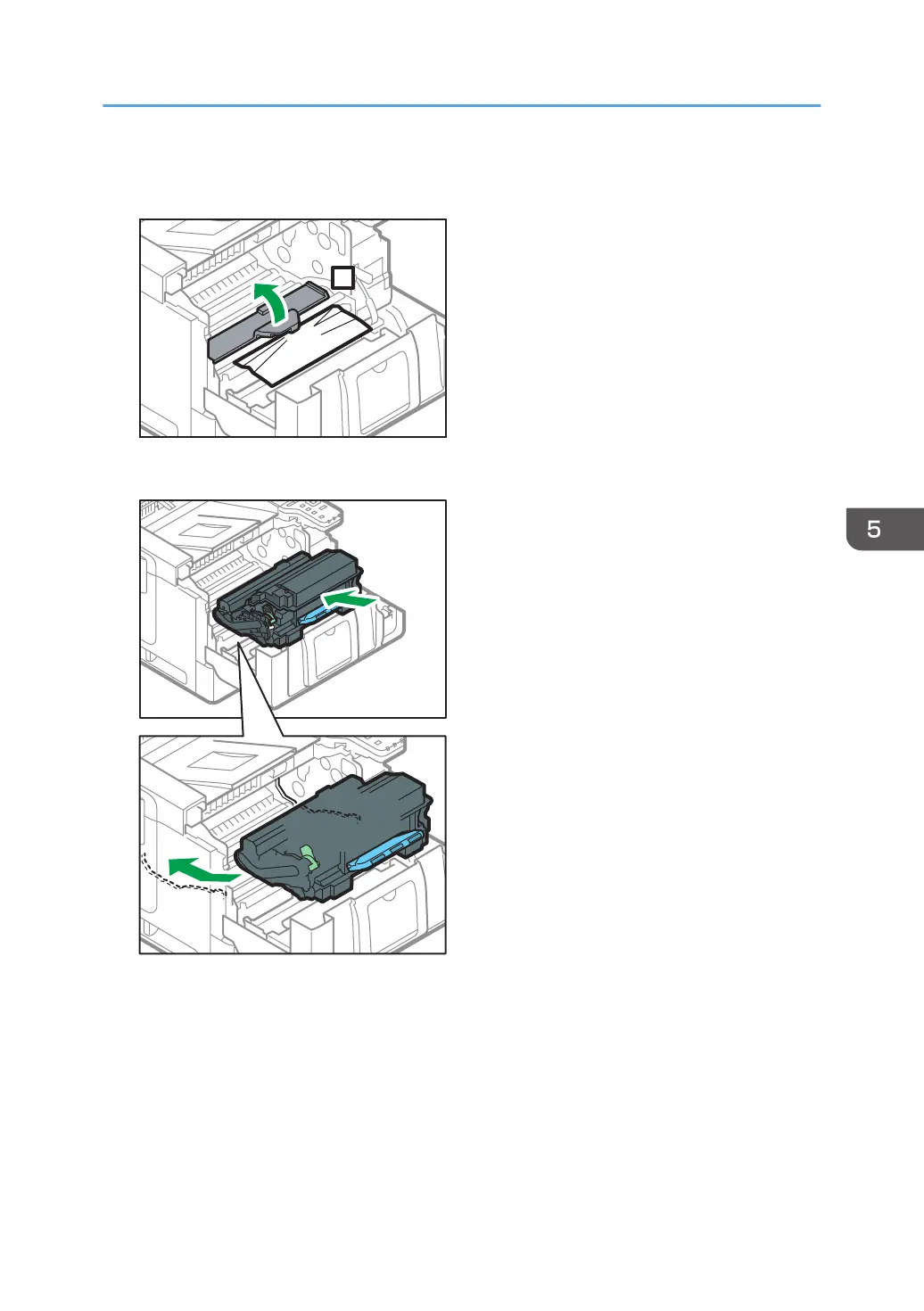 5