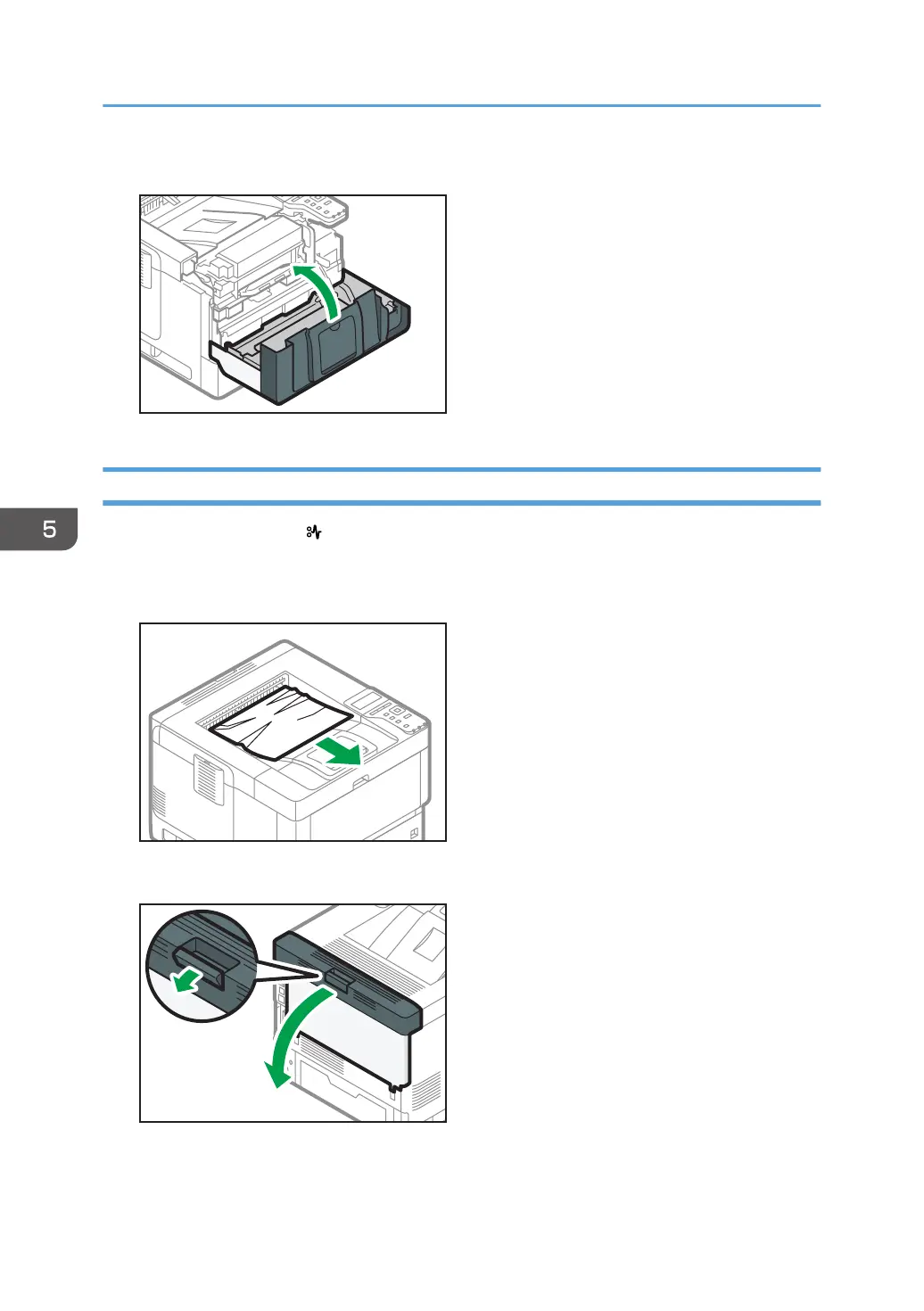 5