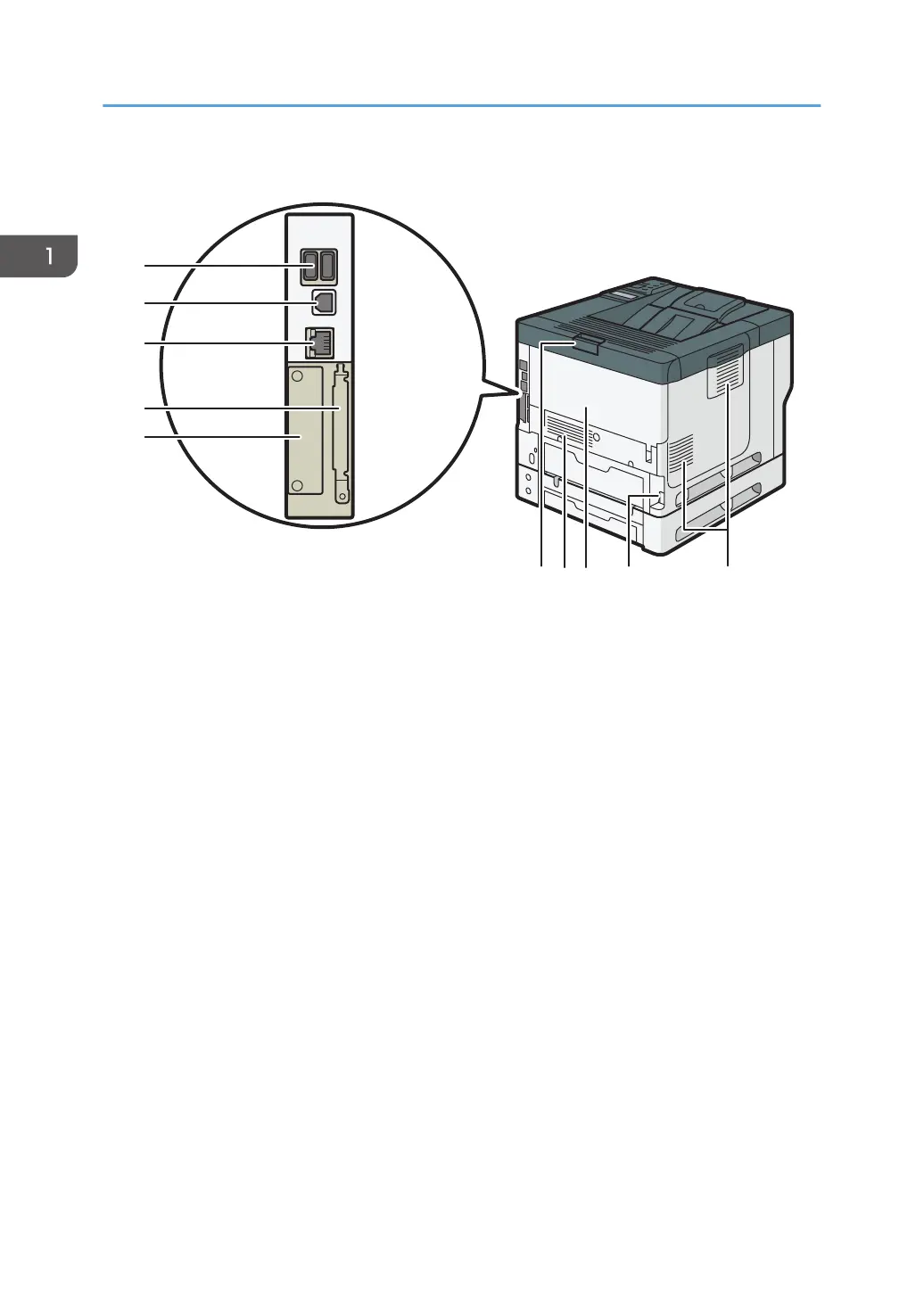 1