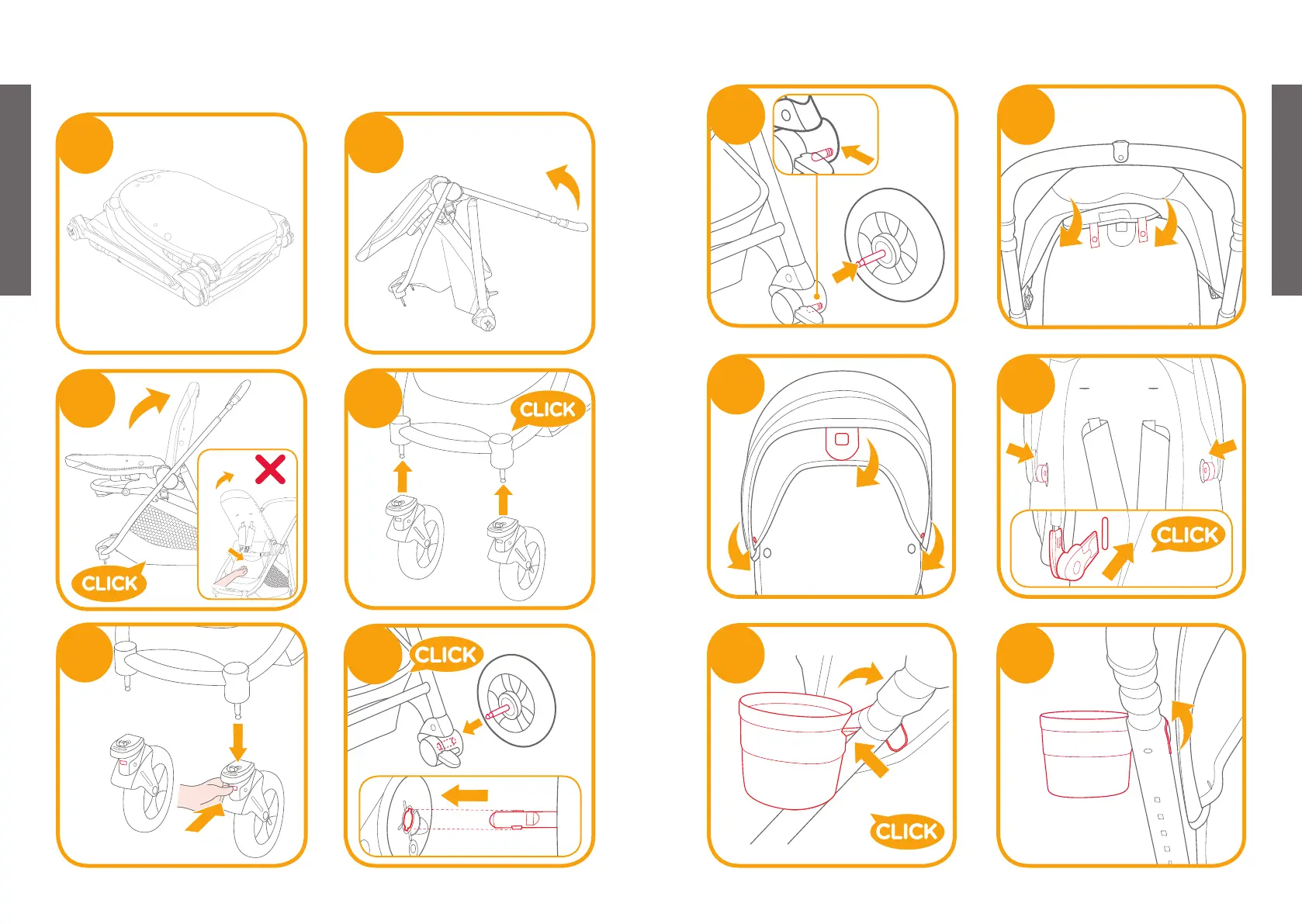 CLICK

CLICK

CLICK

CLICK

CLICK