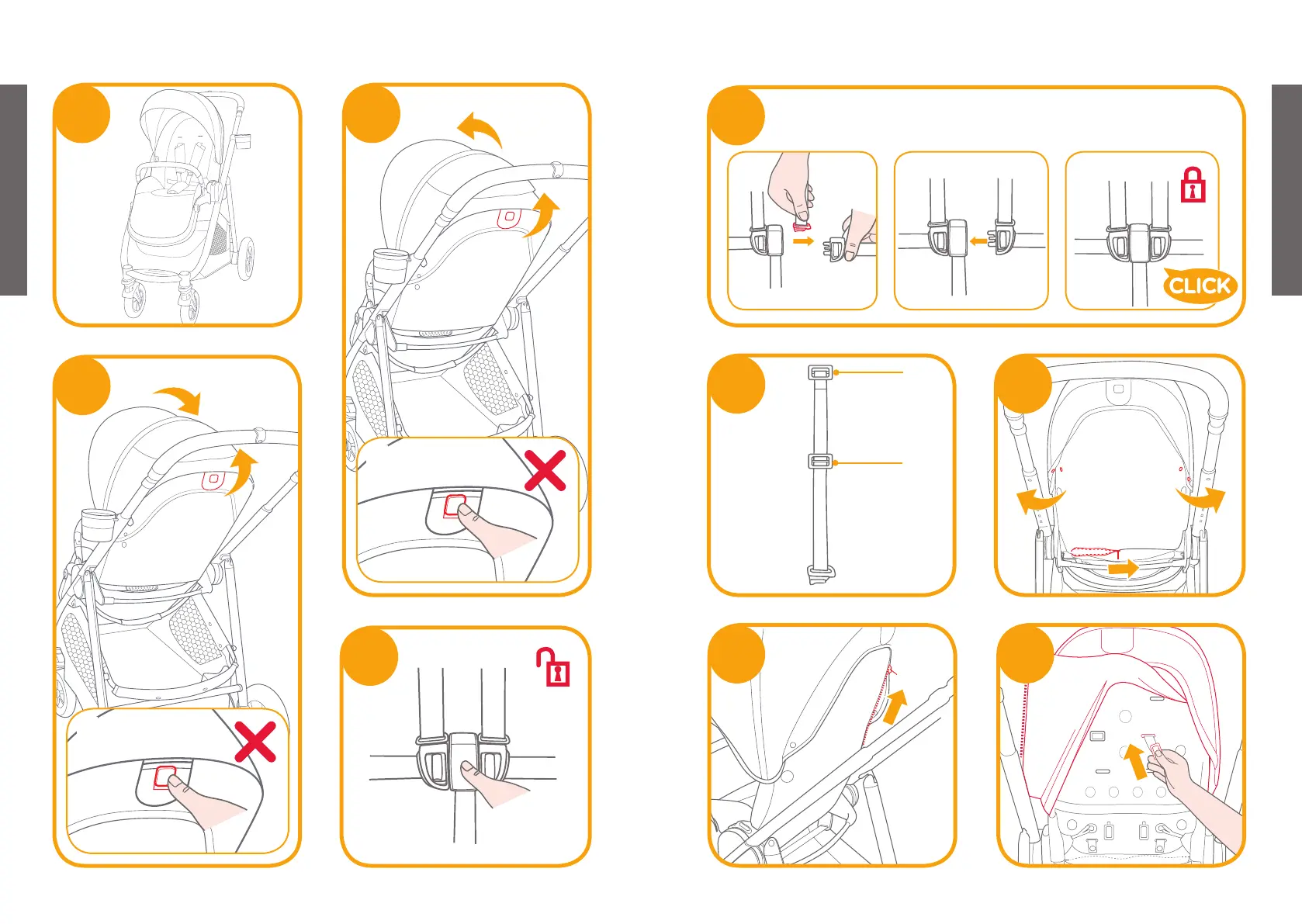 CLICK