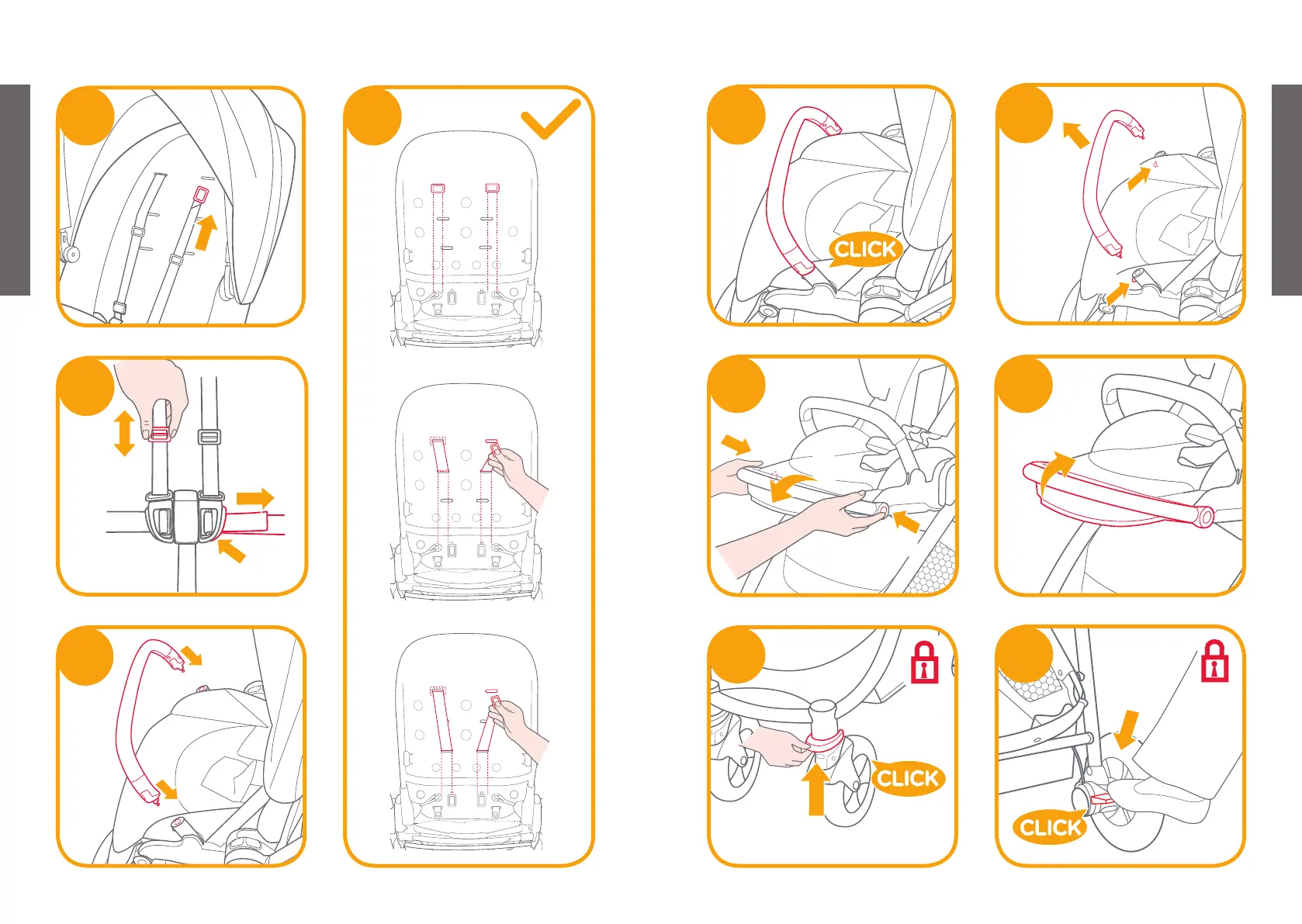 CLICK

CLICK

CLICK