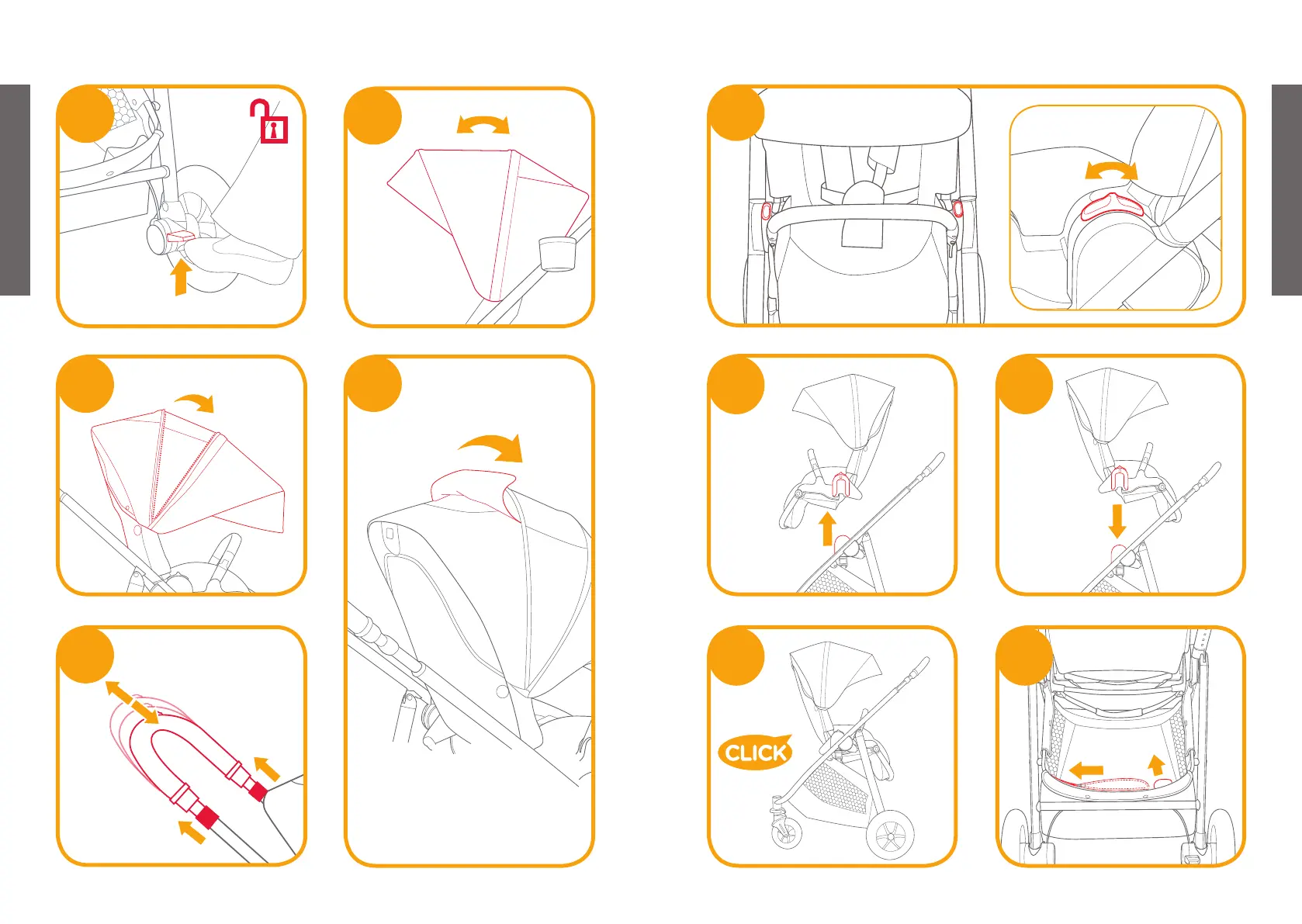 CLICK